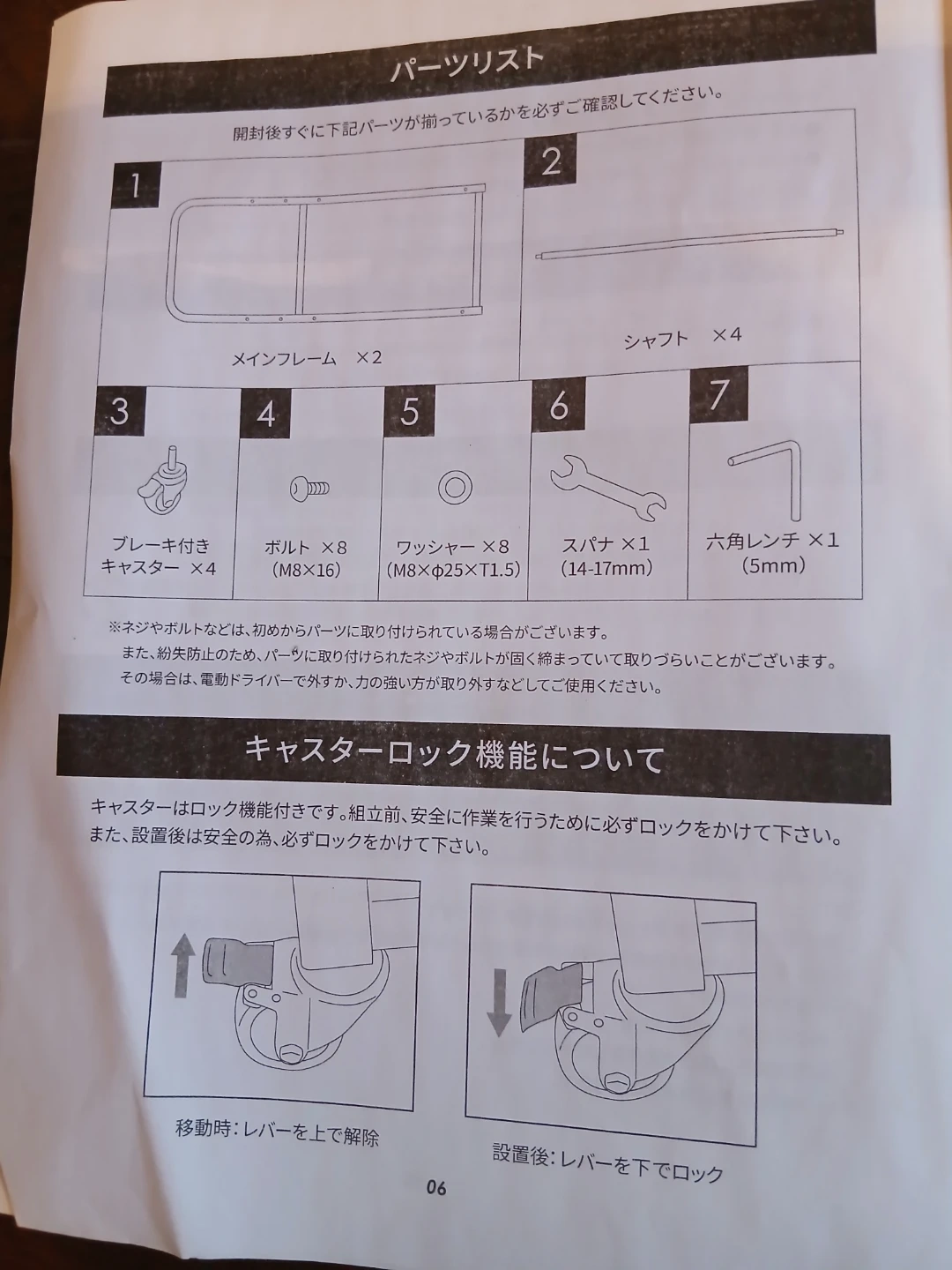 パーツリスト

開封後すぐに下記パーツが揃っているかを必ずご確認してください。

1

メインフレーム ×2

2

シャフト ×4

3

ブレーキ付き
キャスター ×4

4

ボルト ×8
(M8×16)

5

ワッシャー ×8
(M8×φ25×T1.5)

6

スパナ ×1
(14-17mm)

7

六角レンチ ×1
(5mm)

※ネジやボルトなどは、初めからパーツに取り付けられている場合がございます。
また、紛失防止のため、パーツに取り付けられたネジやボルトが固く締まっていて取りづらいことがございます。
その場合は、電動ドライバーで外すか、力の強い方が取り外すなどしてご使用ください。

キャスターロック機能について

キャスターはロック機能付きです。組立前、安全に作業を行うために必ずロックをかけて下さい。
また、設置後は安全の為、必ずロックをかけて下さい。

移動時:レバーを上で解除

設置後:レバーを下でロック

06