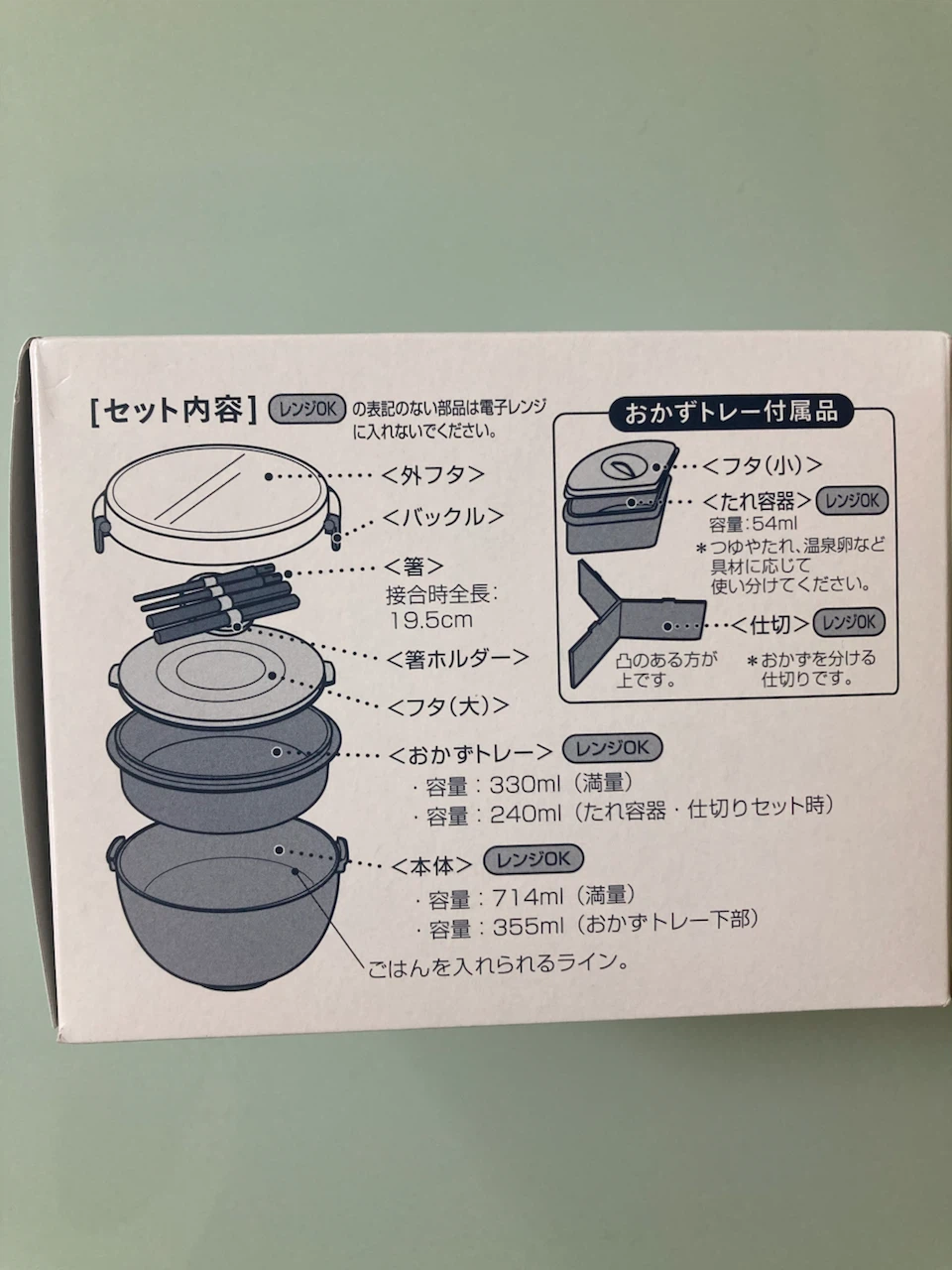 [セット内容] レンジOK の表記のない部品は電子レンジに入れないでください。

<外フタ>

<バックル>

<箸>
接合時全長:
19.5cm

<箸ホルダー>

<フタ(大)>

<おかずトレー> レンジOK
・容量:330ml(満量)
・容量:240ml(たれ容器・仕切りセット時)

<本体> レンジOK
・容量:714ml(満量)
・容量:355ml(おかずトレー下部)

ごはんを入れられるライン。

おかずトレー付属品

<フタ(小)>

<たれ容器> レンジOK
容量:54ml
*つゆやたれ、温泉卵など具材に応じて使い分けてください。

<仕切> レンジOK
凸のある方が上です。
*おかずを分ける仕切りです。