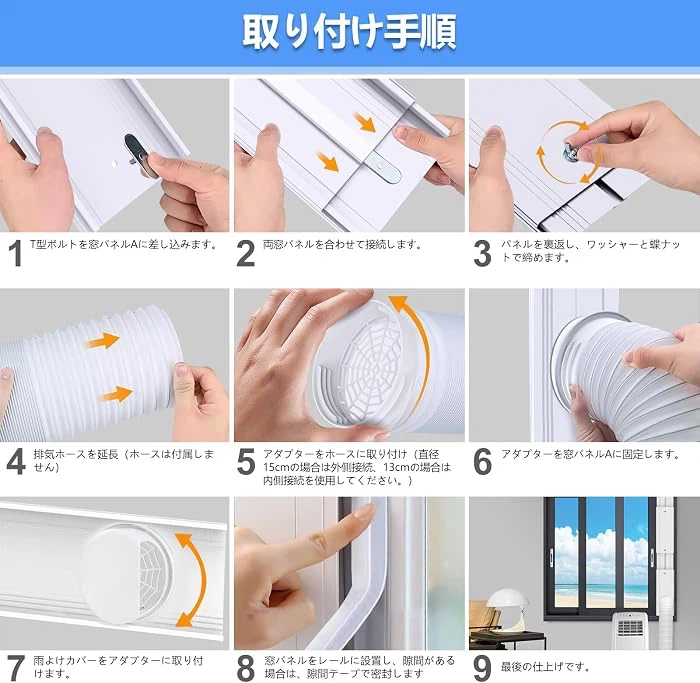 取り付け手順

1 T型ボルトを窓パネルAに差し込みます。

2 両窓パネルを合わせて接続します。

3 パネルを裏返し、ワッシャーと蝶ナットで締めます。

4 排気ホースを延長（ホースは付属しません）

5 アダプターをホースに取り付け（直径15cmの場合は外側接続、13cmの場合は内側接続を使用してください。）

6 アダプターを窓パネルAに固定します。

7 雨よけカバーをアダプターに取り付けます。

8 窓パネルをレールに設置し、隙間がある場合は、隙間テープで密封します

9 最後の仕上げです。