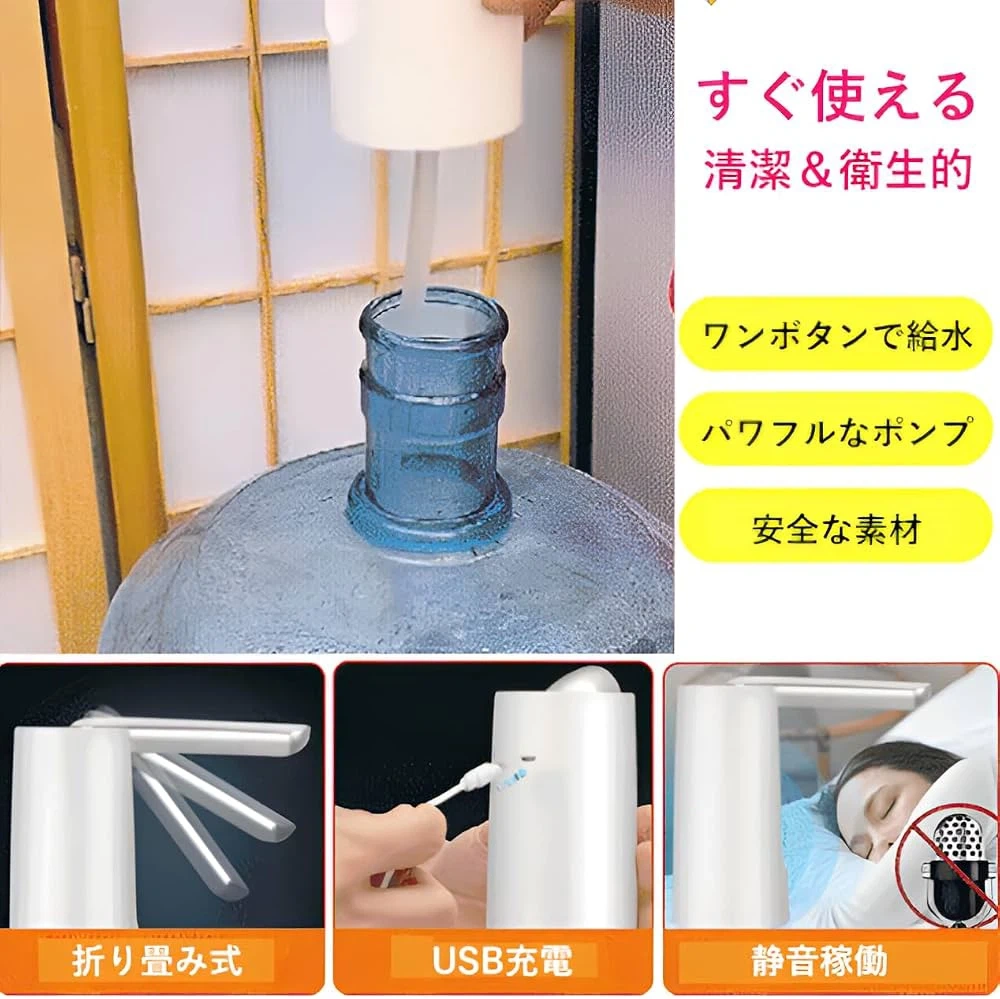 すぐ使える
清潔＆衛生的

ワンボタンで給水

パワフルなポンプ

安全な素材

折り畳み式

USB充電

静音稼働