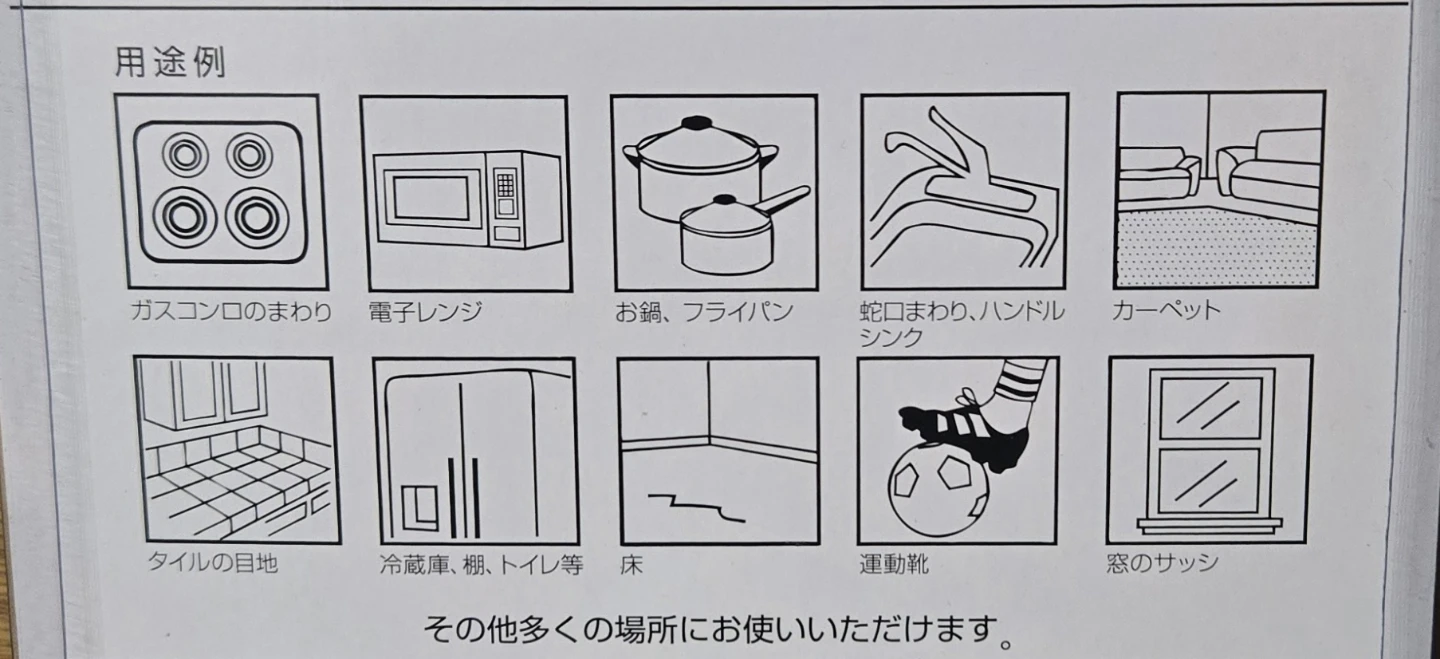 用途例

ガスコンロのまわり

電子レンジ

お鍋、フライパン

蛇口まわり、ハンドル
シンク

カーペット

タイルの目地

冷蔵庫、棚、トイレ等

床

運動靴

窓のサッシ

その他多くの場所にお使いいただけます。