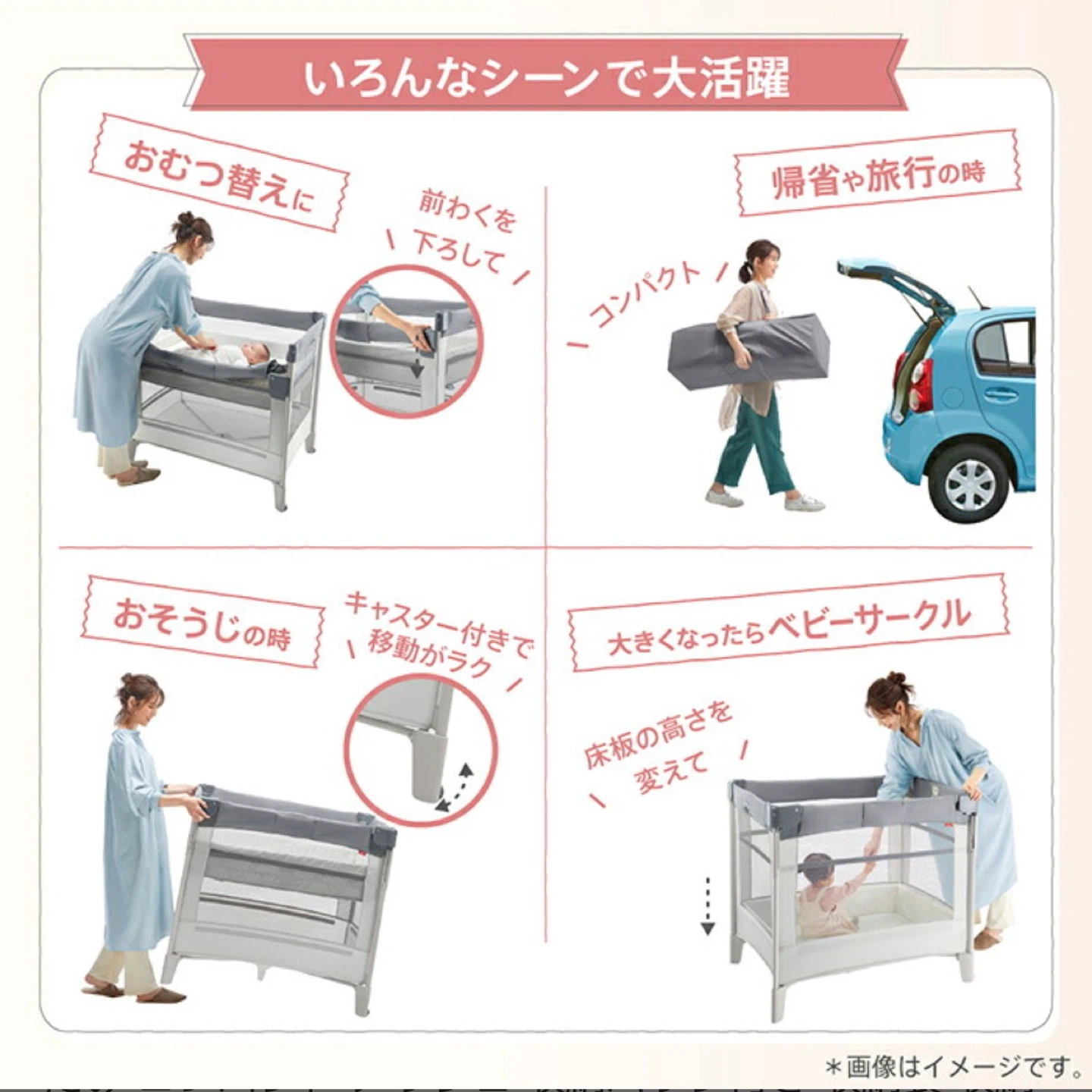 いろんなシーンで大活躍

おむつ替えに

前わくを下ろして

帰省や旅行の時

コンパクト

おそうじの時

キャスター付きで移動がラク

大きくなったらベビーサークル

床板の高さを変えて

＊画像はイメージです。