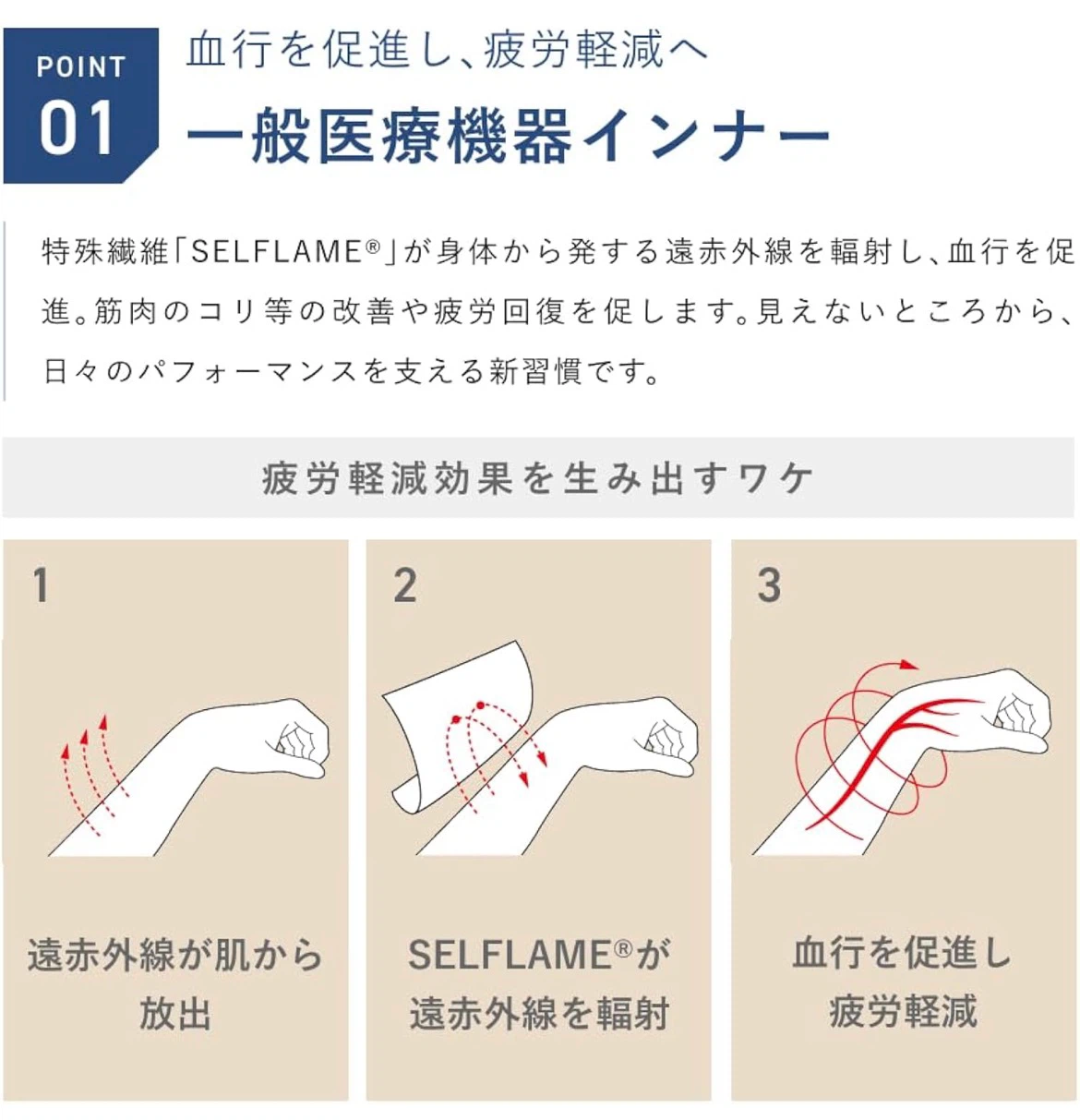 POINT
01

血行を促進し、疲労軽減へ
一般医療機器インナー

特殊繊維「SELFLAME®」が身体から発する遠赤外線を輻射し、血行を促進。筋肉のコリ等の改善や疲労回復を促します。見えないところから、日々のパフォーマンスを支える新習慣です。

疲労軽減効果を生み出すワケ

1

遠赤外線が肌から放出

2

SELFLAME®が遠赤外線を輻射

3

血行を促進し疲労軽減