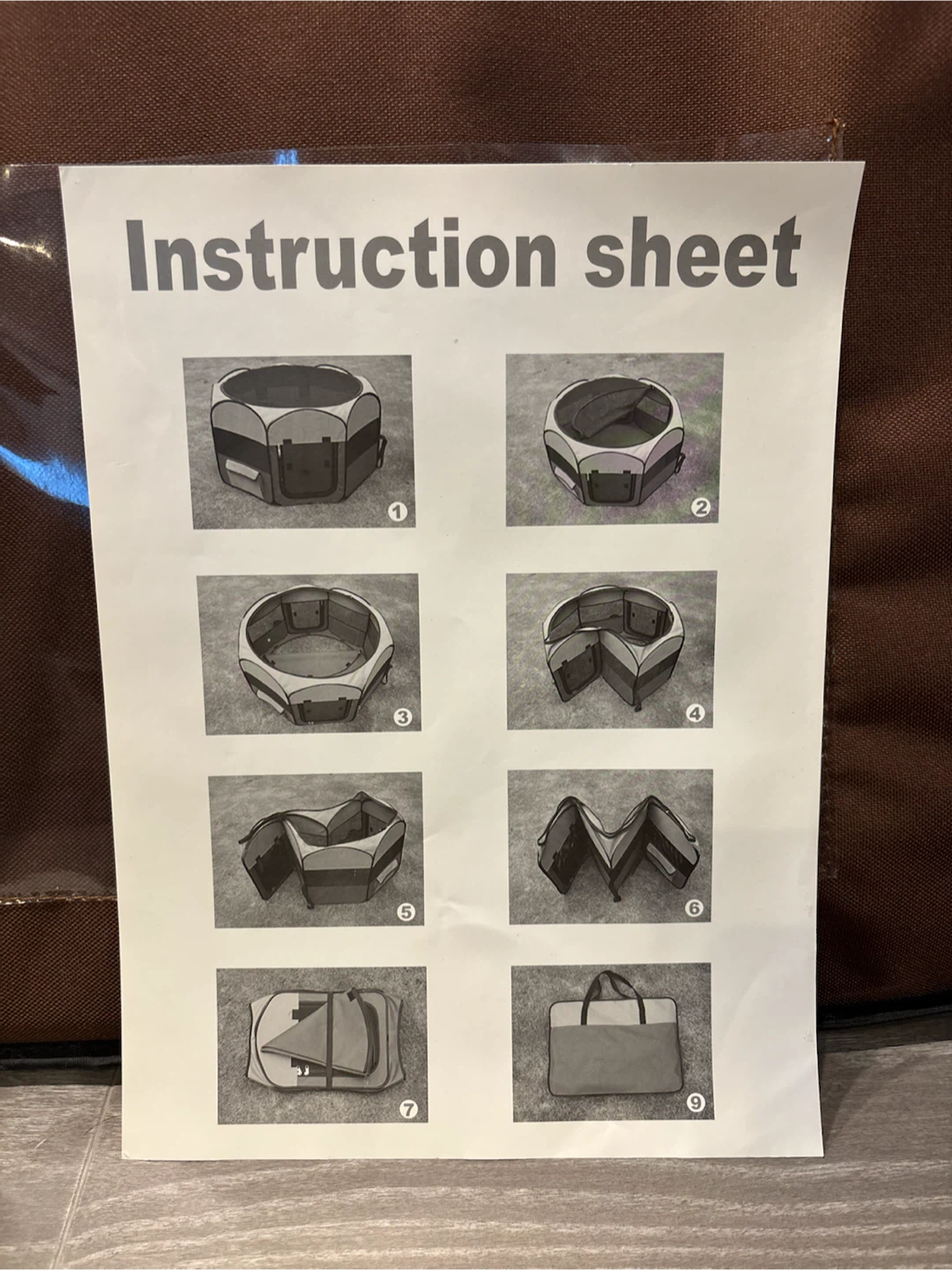 Instruction sheet

①

②

③

④

⑤

⑥

⑦

⑨