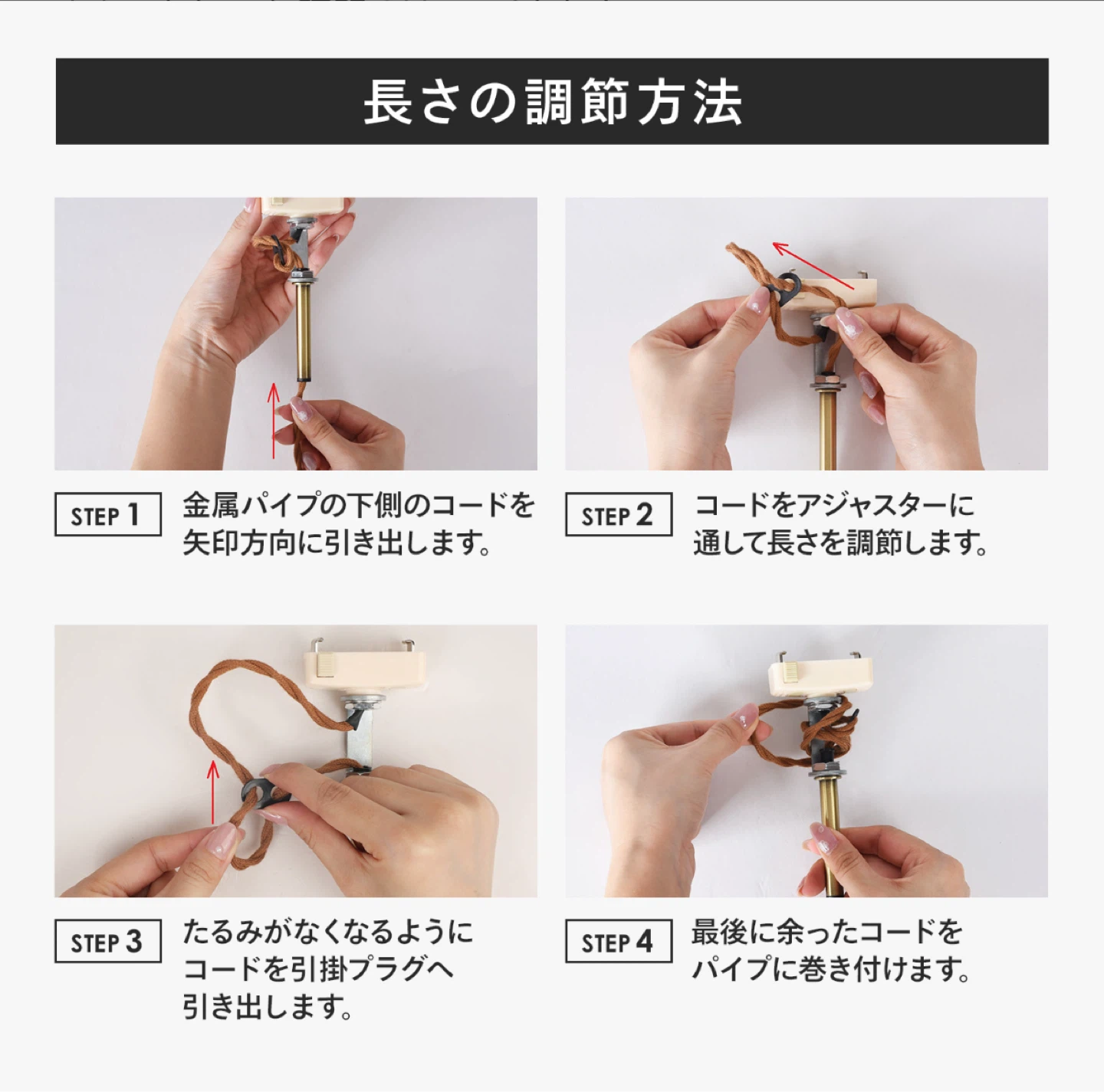 長さの調節方法

STEP 1
金属パイプの下側のコードを矢印方向に引き出します。

STEP 2
コードをアジャスターに通して長さを調節します。

STEP 3
たるみがなくなるようにコードを引掛プラグへ引き出します。

STEP 4
最後に余ったコードをパイプに巻き付けます。