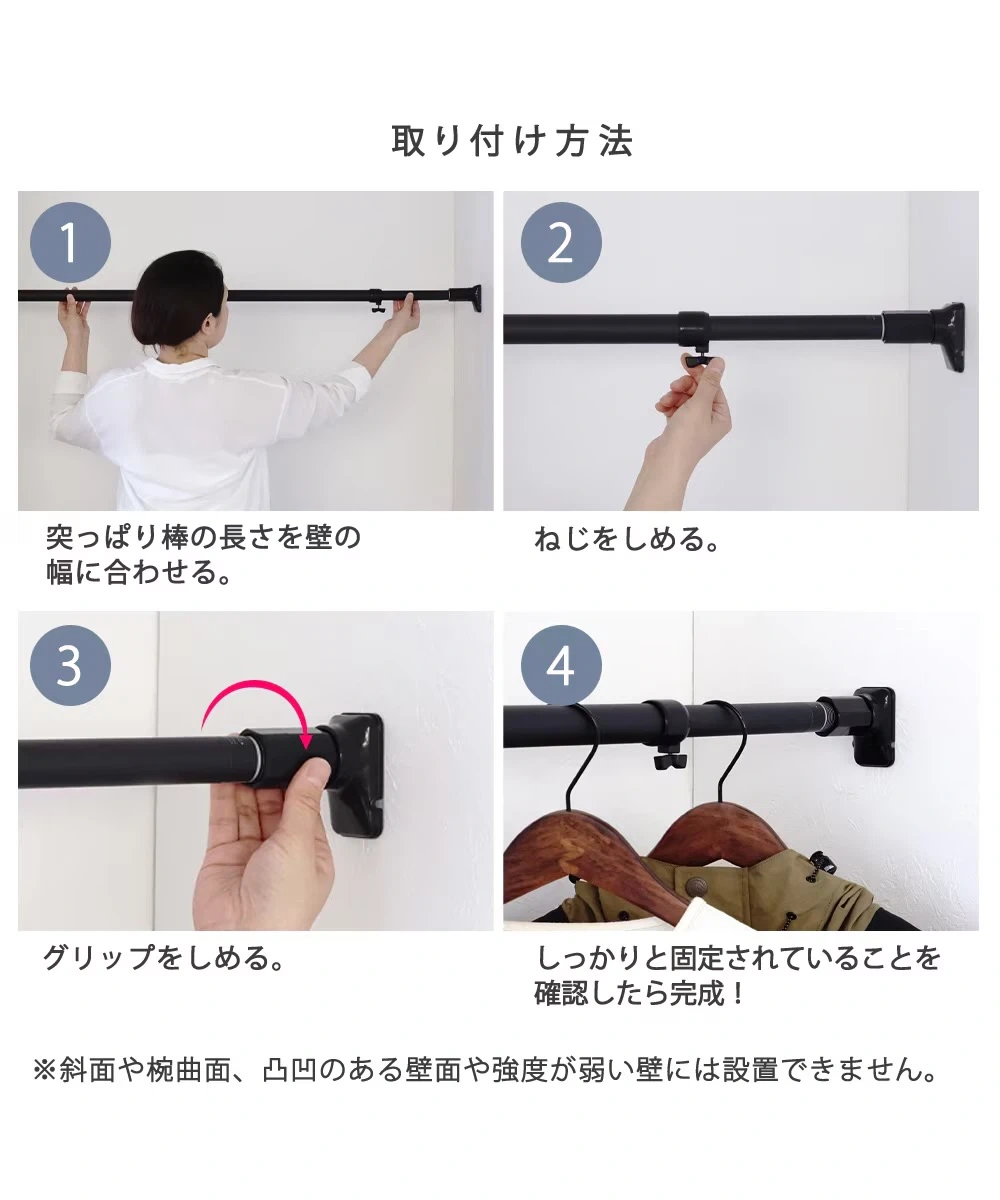 取り付け方法

1

突っぱり棒の長さを壁の幅に合わせる。

2

ねじをしめる。

3

グリップをしめる。

4

しっかりと固定されていることを確認したら完成！

※斜面や椀曲面、凸凹のある壁面や強度が弱い壁には設置できません。