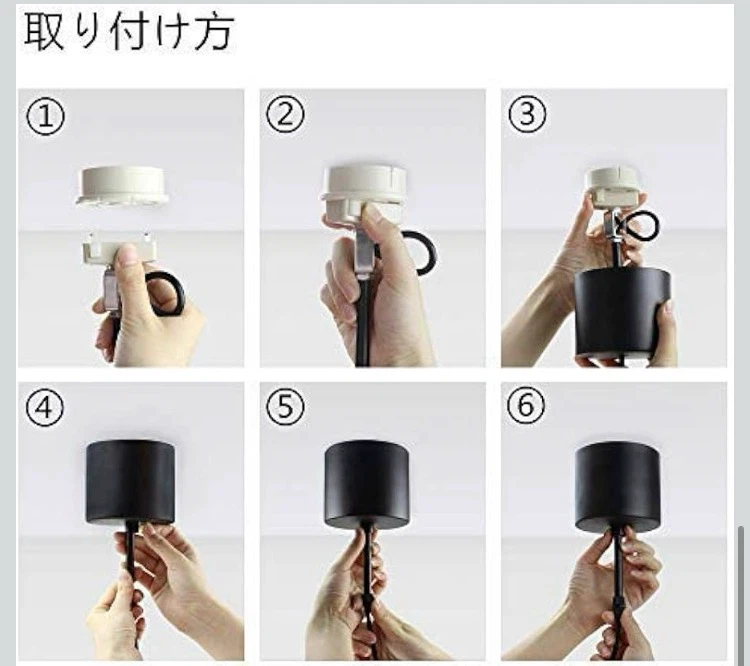 取り付け方

①

②

③

④

⑤

⑥