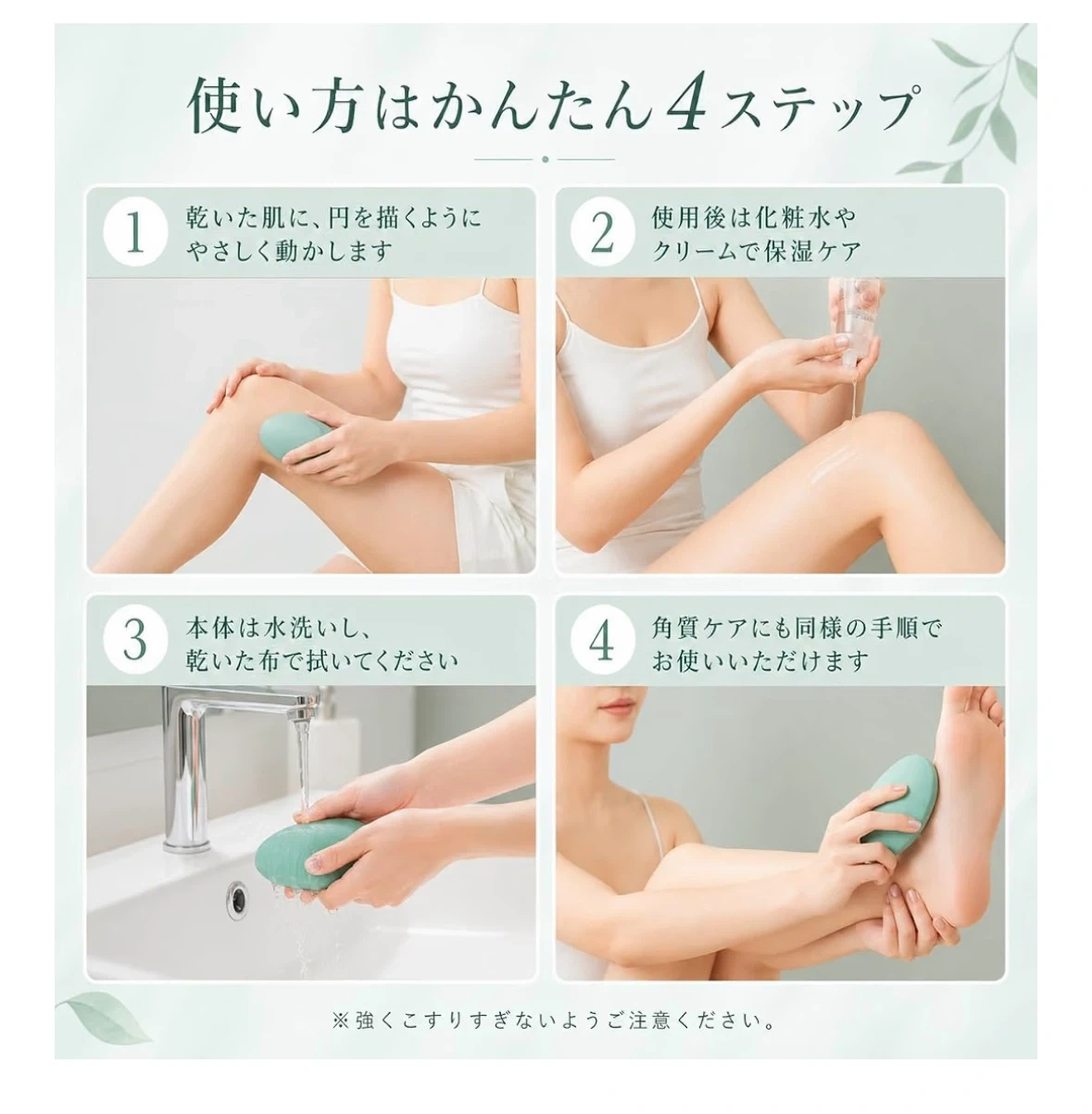 使い方はかんたん4ステップ

1 乾いた肌に、円を描くようにやさしく動かします

2 使用後は化粧水やクリームで保湿ケア

3 本体は水洗いし、乾いた布で拭いてください

4 角質ケアにも同様の手順でお使いいただけます

※強くこすりすぎないようご注意ください。