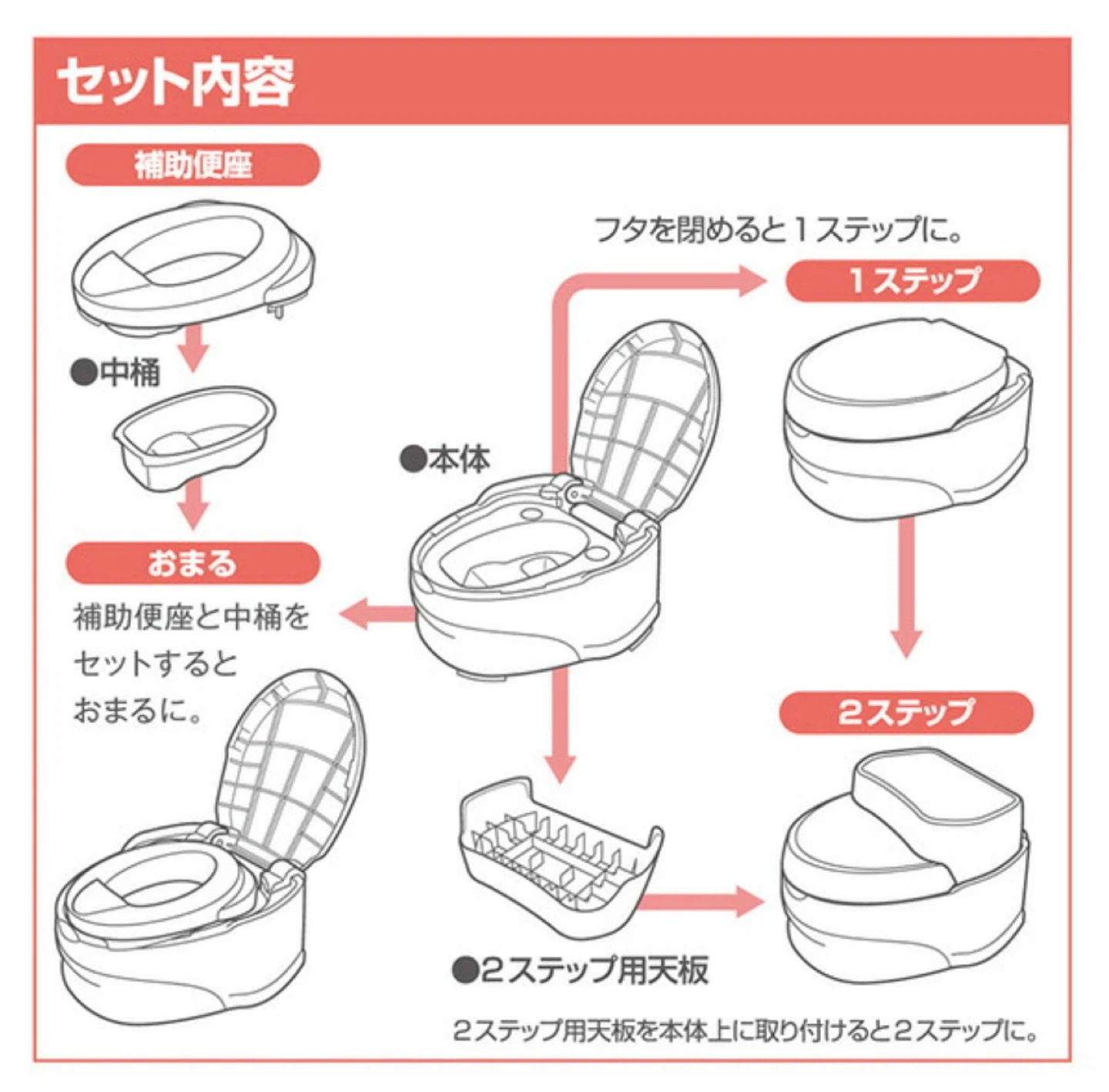 セット内容

補助便座

●中桶

おまる

補助便座と中桶をセットするとおまるに。

●本体

フタを閉めると１ステップに。

１ステップ

２ステップ

●２ステップ用天板

２ステップ用天板を本体上に取り付けると２ステップに。