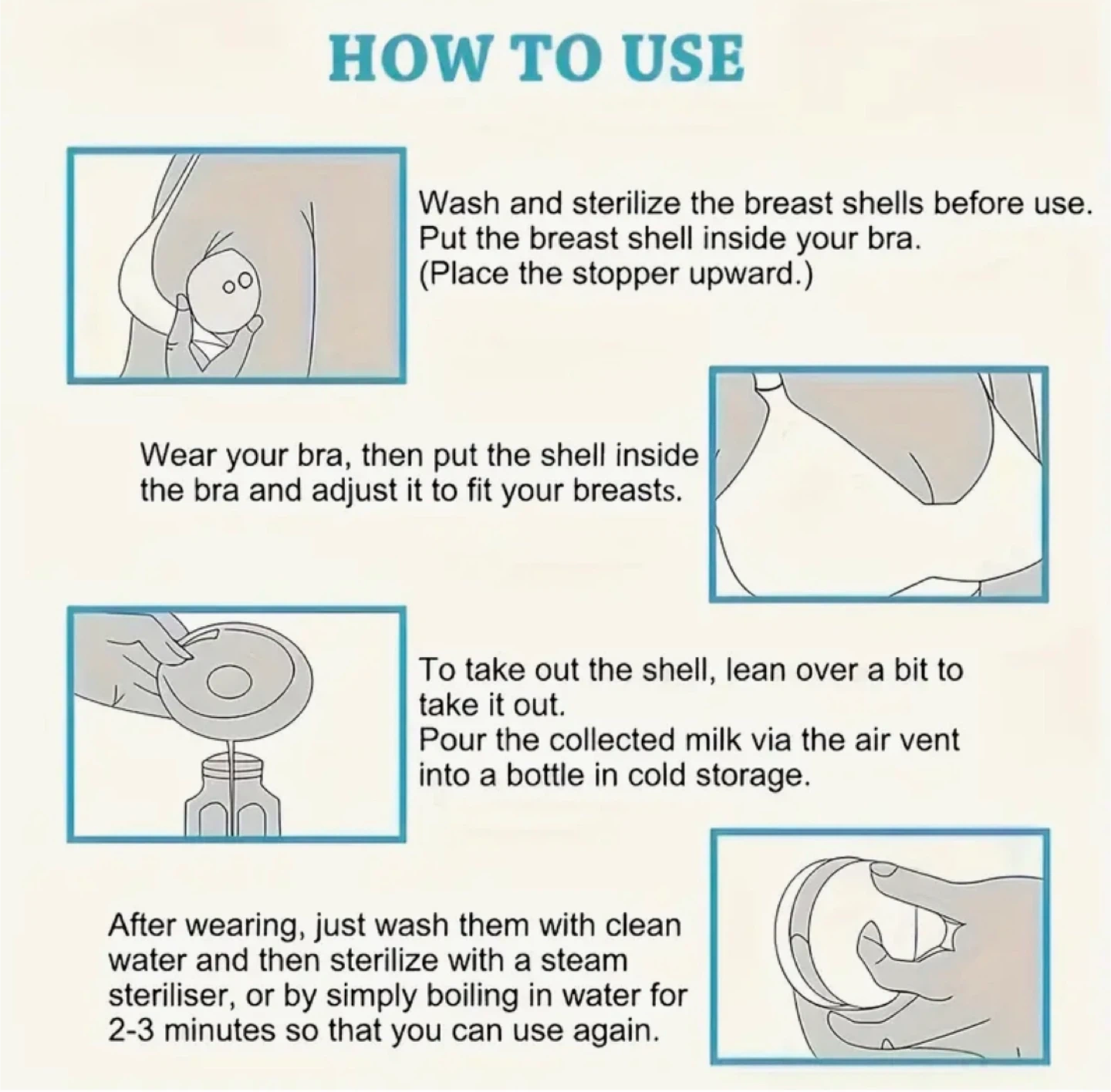 HOW TO USE

Wash and sterilize the breast shells before use. Put the breast shell inside your bra. (Place the stopper upward.)

Wear your bra, then put the shell inside the bra and adjust it to fit your breasts.

To take out the shell, lean over a bit to take it out.
Pour the collected milk via the air vent into a bottle in cold storage.

After wearing, just wash them with clean water and then sterilize with a steam steriliser, or by simply boiling in water for 2-3 minutes so that you can use again.