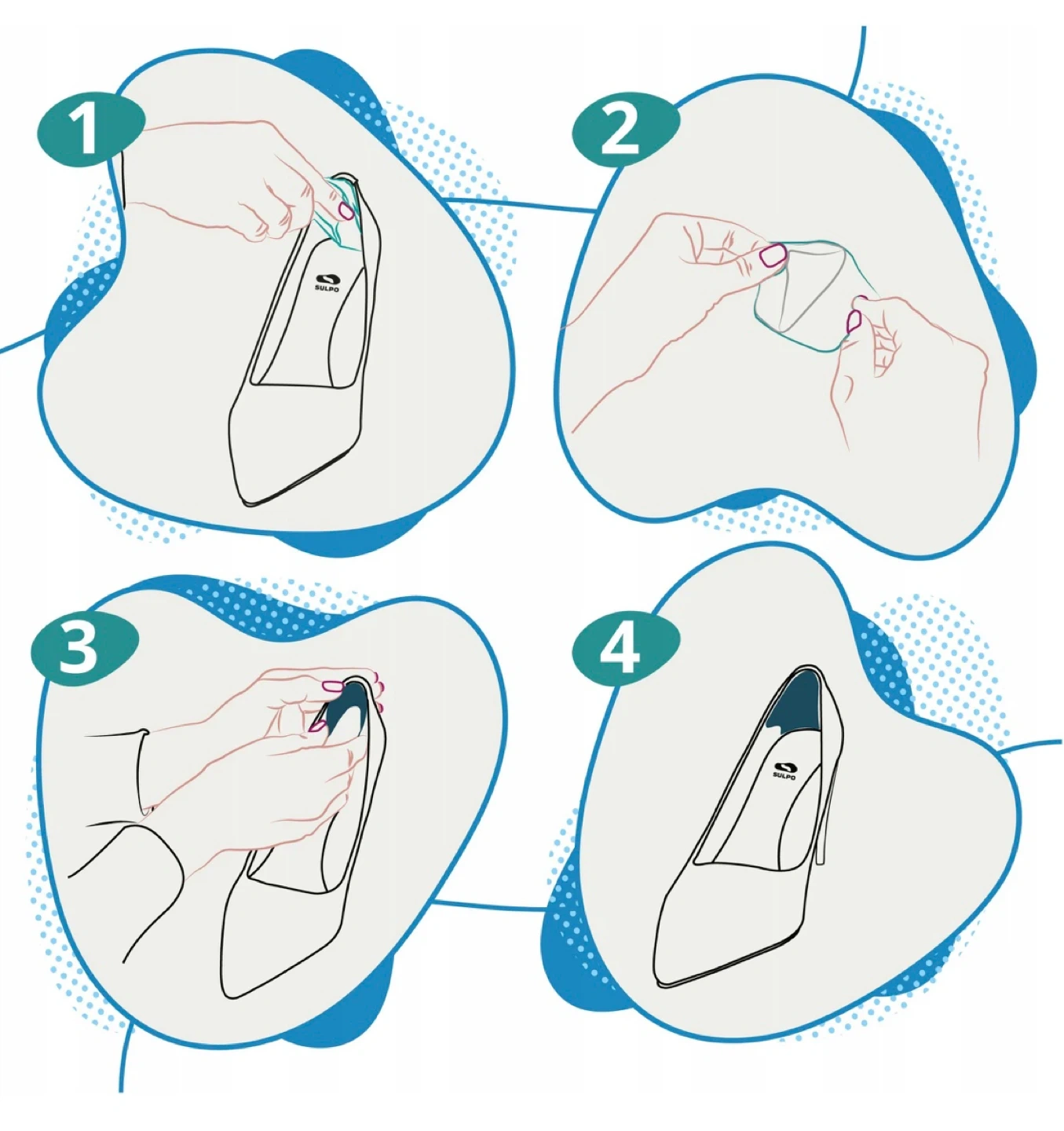 1

SULPO

2

3

4

SULPO