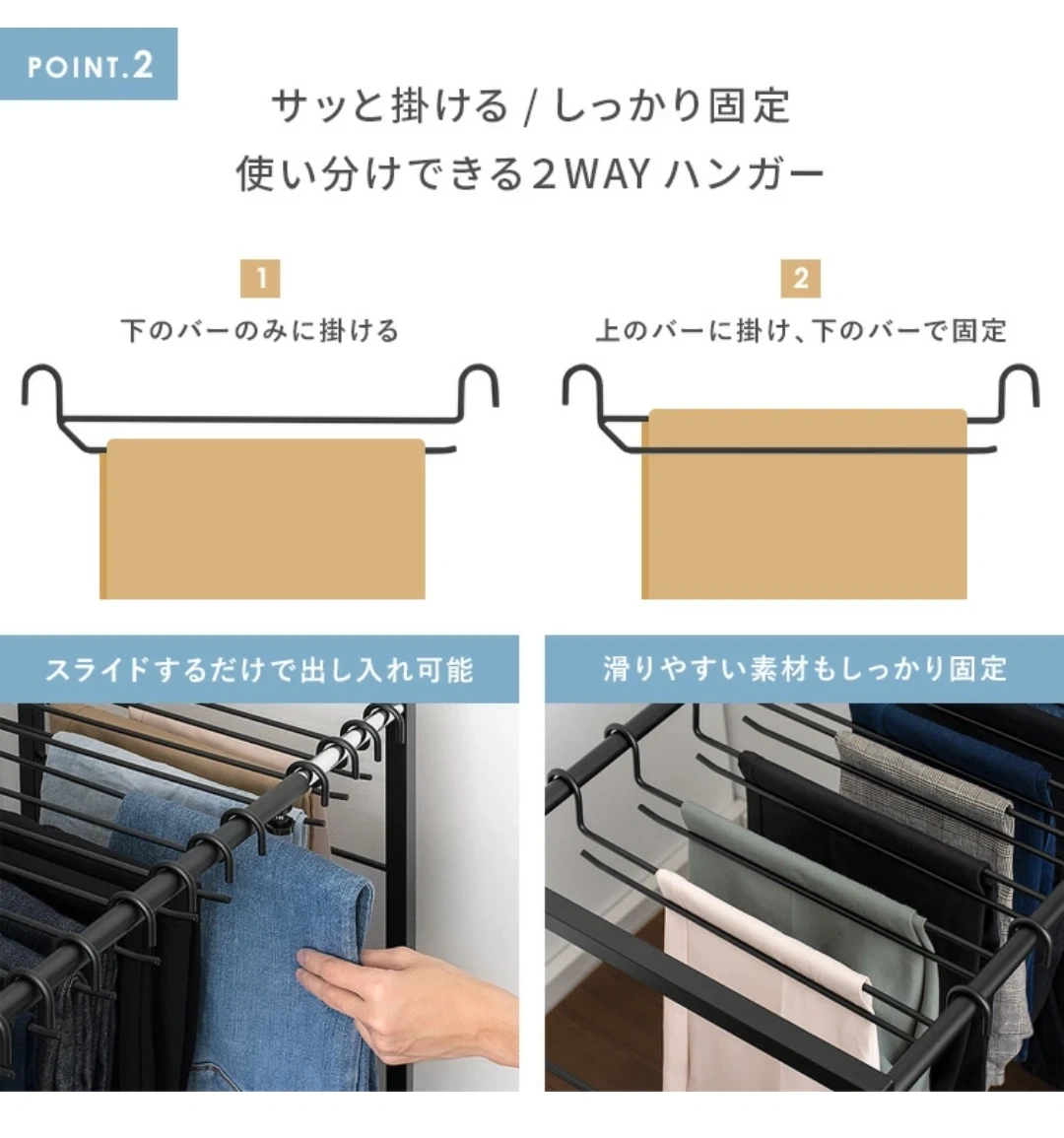 POINT.2

サッと掛ける / しっかり固定
使い分けできる2WAY ハンガー

1
下のバーのみに掛ける

2
上のバーに掛け、下のバーで固定

スライドするだけで出し入れ可能

滑りやすい素材もしっかり固定