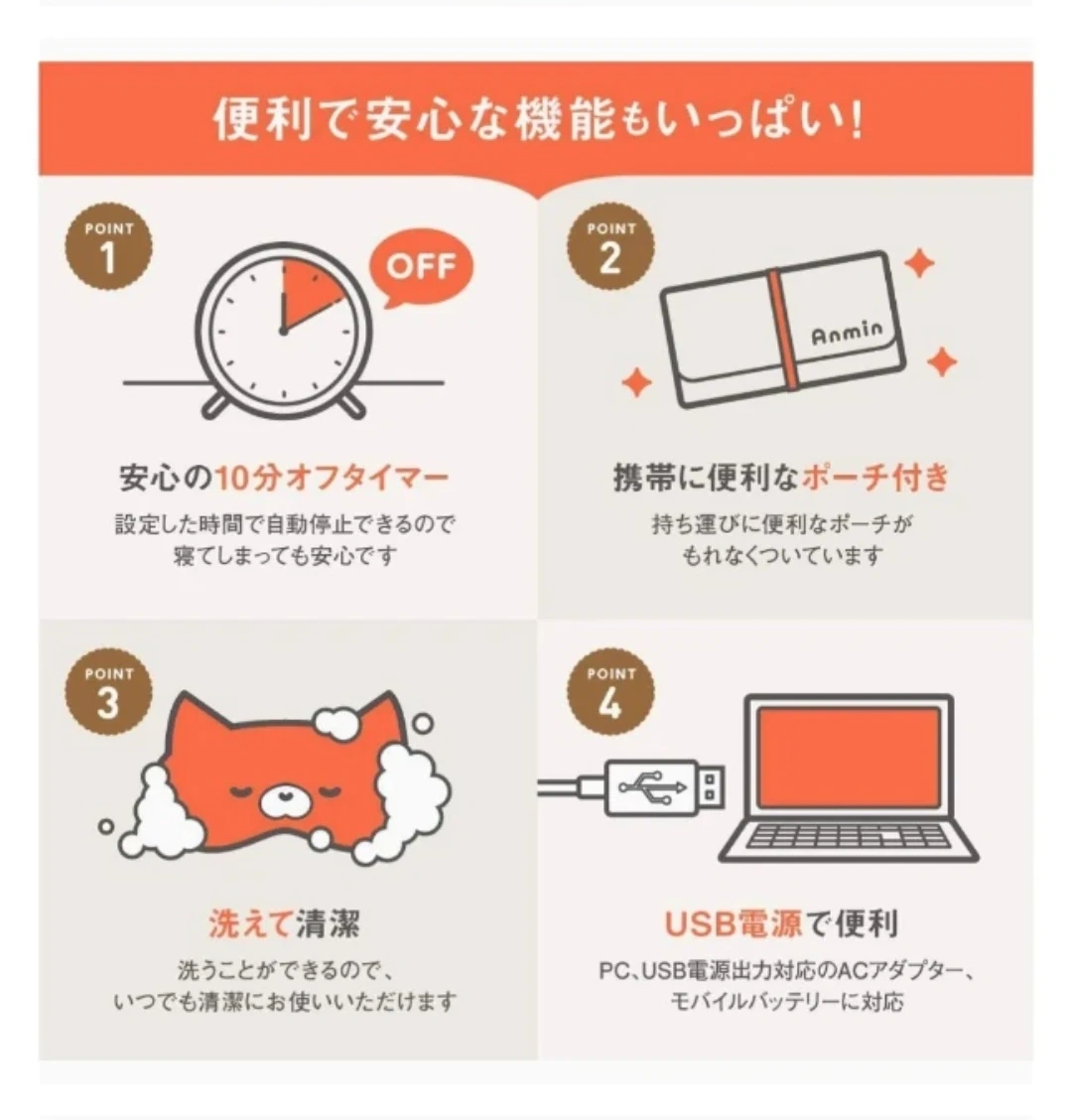 便利で安心な機能もいっぱい!

POINT 1

OFF

安心の10分オフタイマー

設定した時間で自動停止できるので寝てしまっても安心です

POINT 2

Anmin

携帯に便利なポーチ付き

持ち運びに便利なポーチがもれなくついています

POINT 3

洗えて清潔

洗うことができるので、いつでも清潔にお使いいただけます

POINT 4

USB電源で便利

PC、USB電源出力対応のACアダプター、モバイルバッテリーに対応