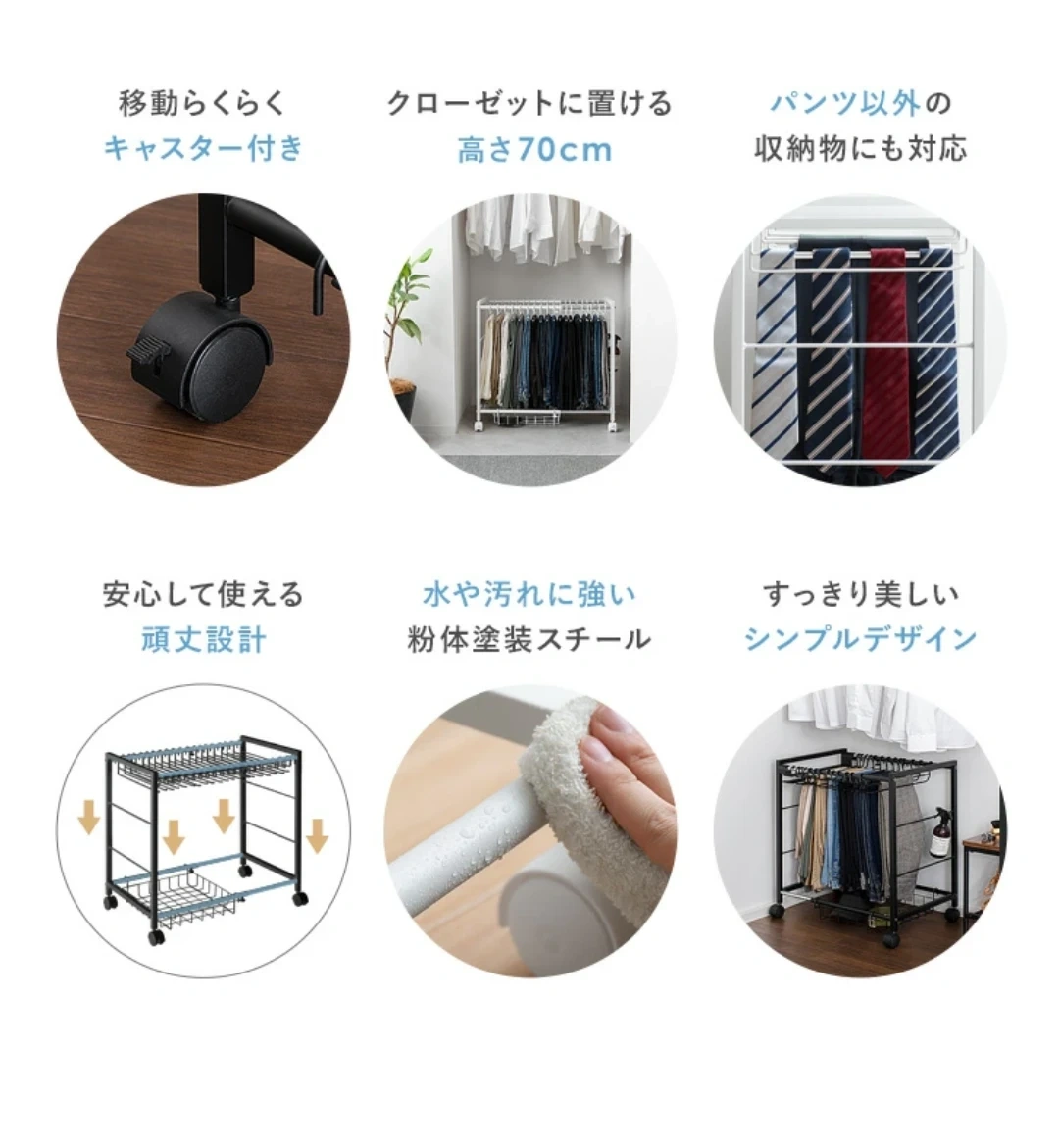 移動らくらく
キャスター付き

クローゼットに置ける
高さ70cm

パンツ以外の
収納物にも対応

安心して使える
頑丈設計

水や汚れに強い
粉体塗装スチール

すっきり美しい
シンプルデザイン