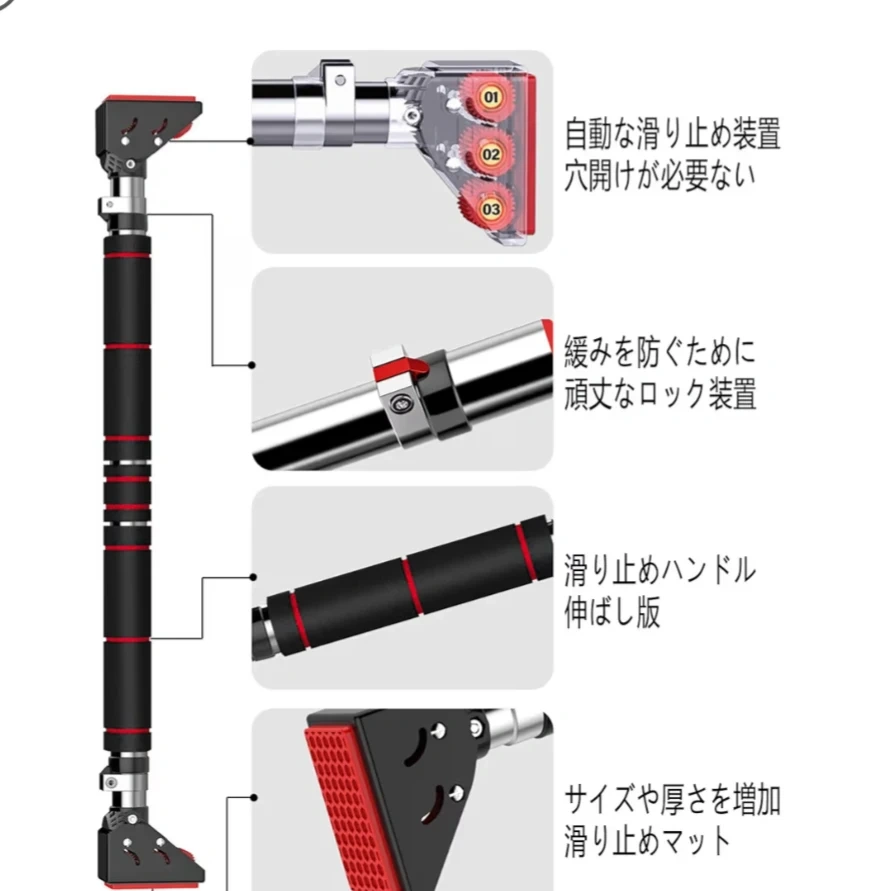 01
02
03

自動な滑り止め装置
穴開けが必要ない

緩みを防ぐために
頑丈なロック装置

滑り止めハンドル
伸ばし版

サイズや厚さを増加
滑り止めマット