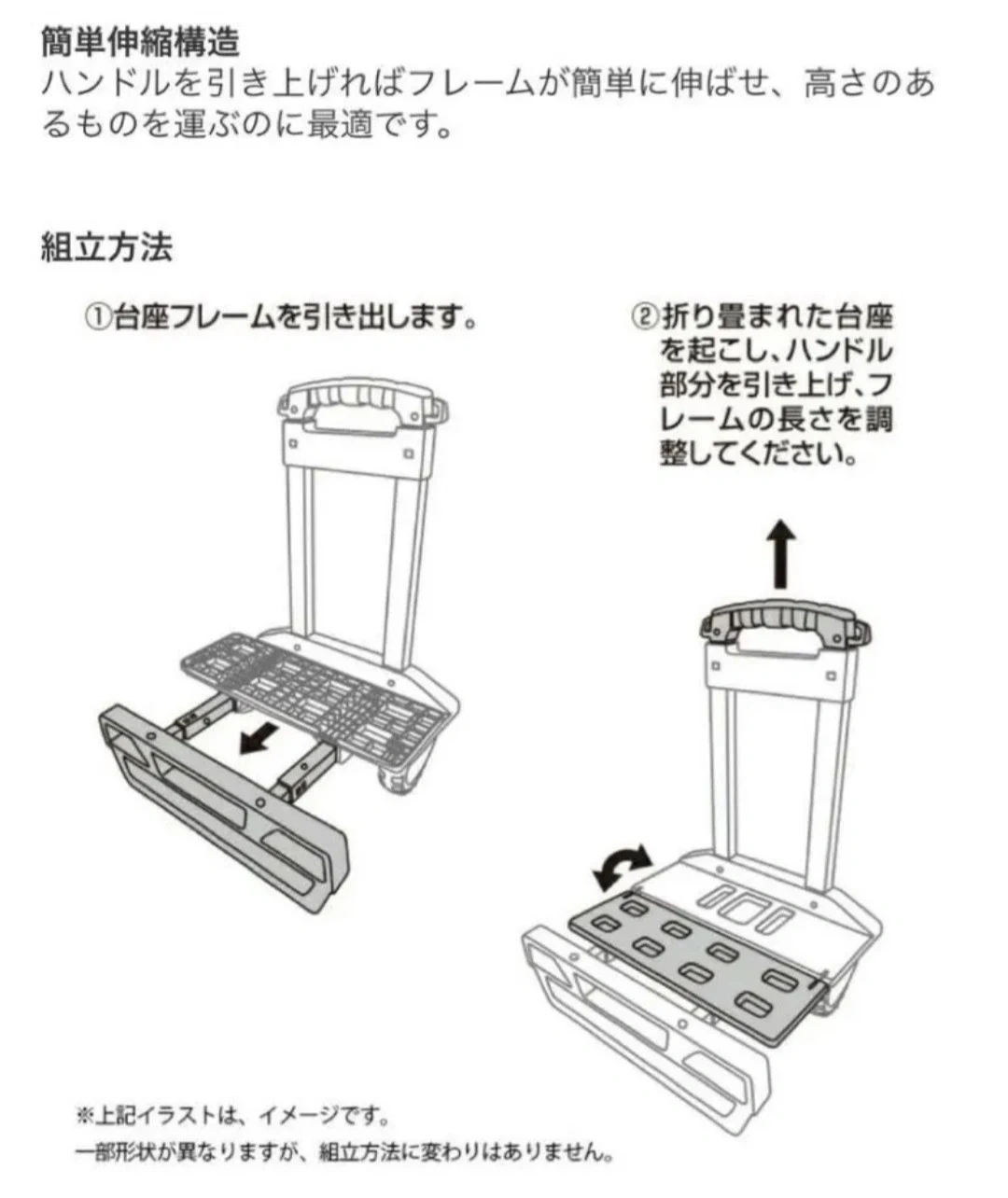 簡単伸縮構造
ハンドルを引き上げればフレームが簡単に伸ばせ、高さのあるものを運ぶのに最適です。

組立方法

①台座フレームを引き出します。

②折り畳まれた台座を起こし、ハンドル部分を引き上げ、フレームの長さを調整してください。

※上記イラストは、イメージです。
一部形状が異なりますが、組立方法に変わりはありません。