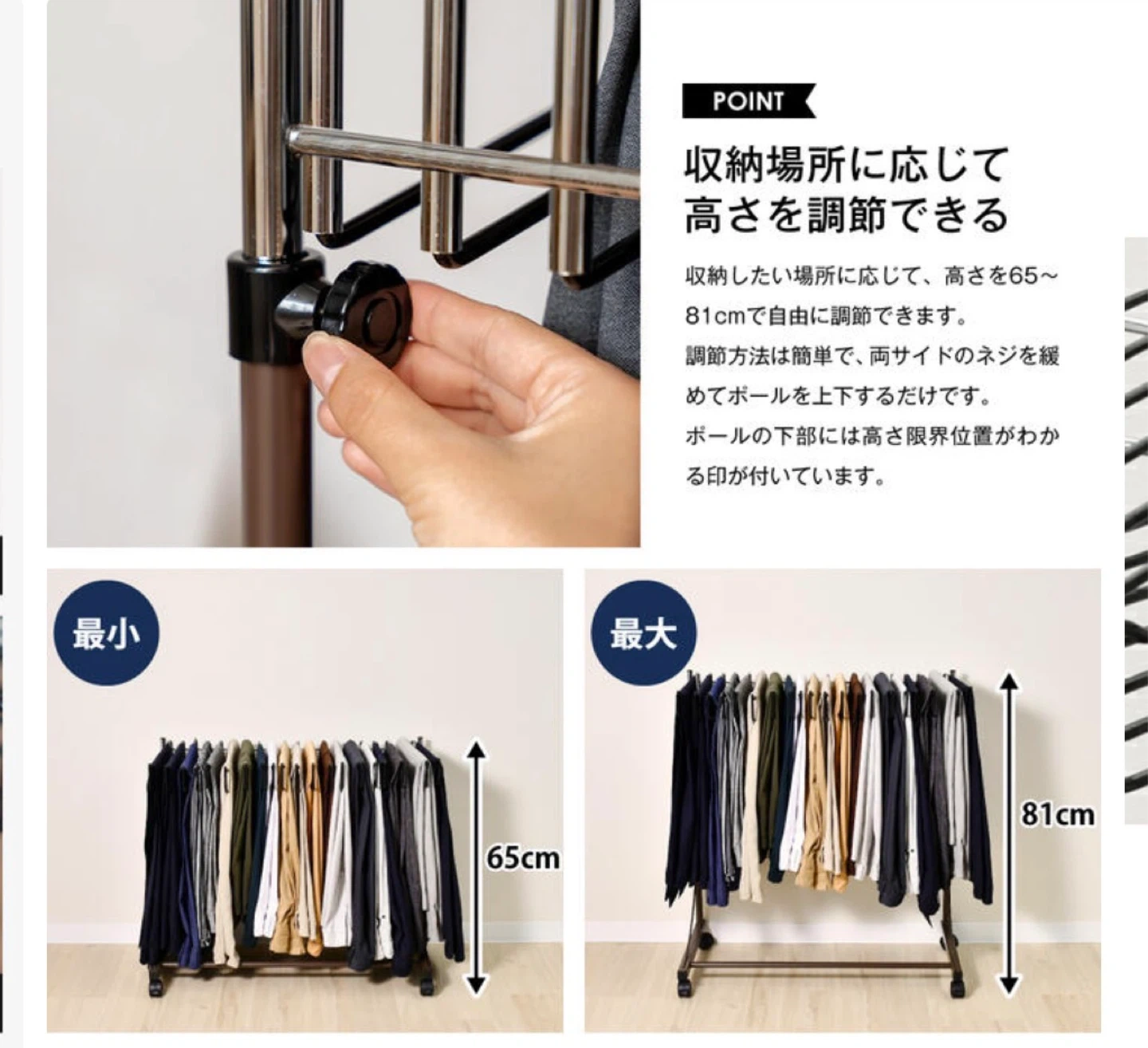 POINT

収納場所に応じて高さを調節できる

収納したい場所に応じて、高さを65～81cmで自由に調節できます。
調節方法は簡単で、両サイドのネジを緩めてポールを上下するだけです。
ポールの下部には高さ限界位置がわかる印が付いています。

最小

65cm

最大

81cm