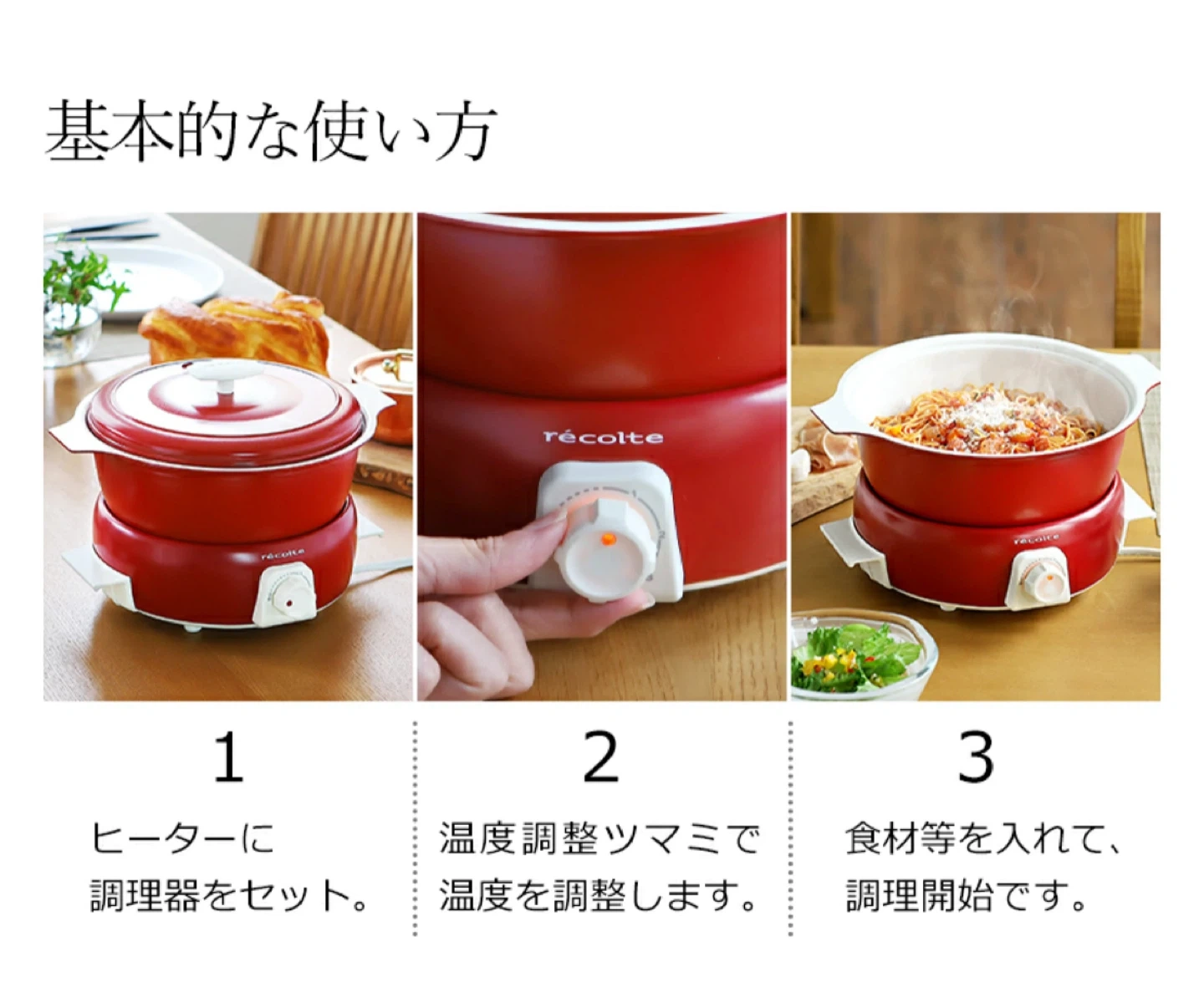 基本的な使い方

récolte

récolte

récolte

1

ヒーターに
調理器をセット。

2

温度調整ツマミで
温度を調整します。

3

食材等を入れて、
調理開始です。