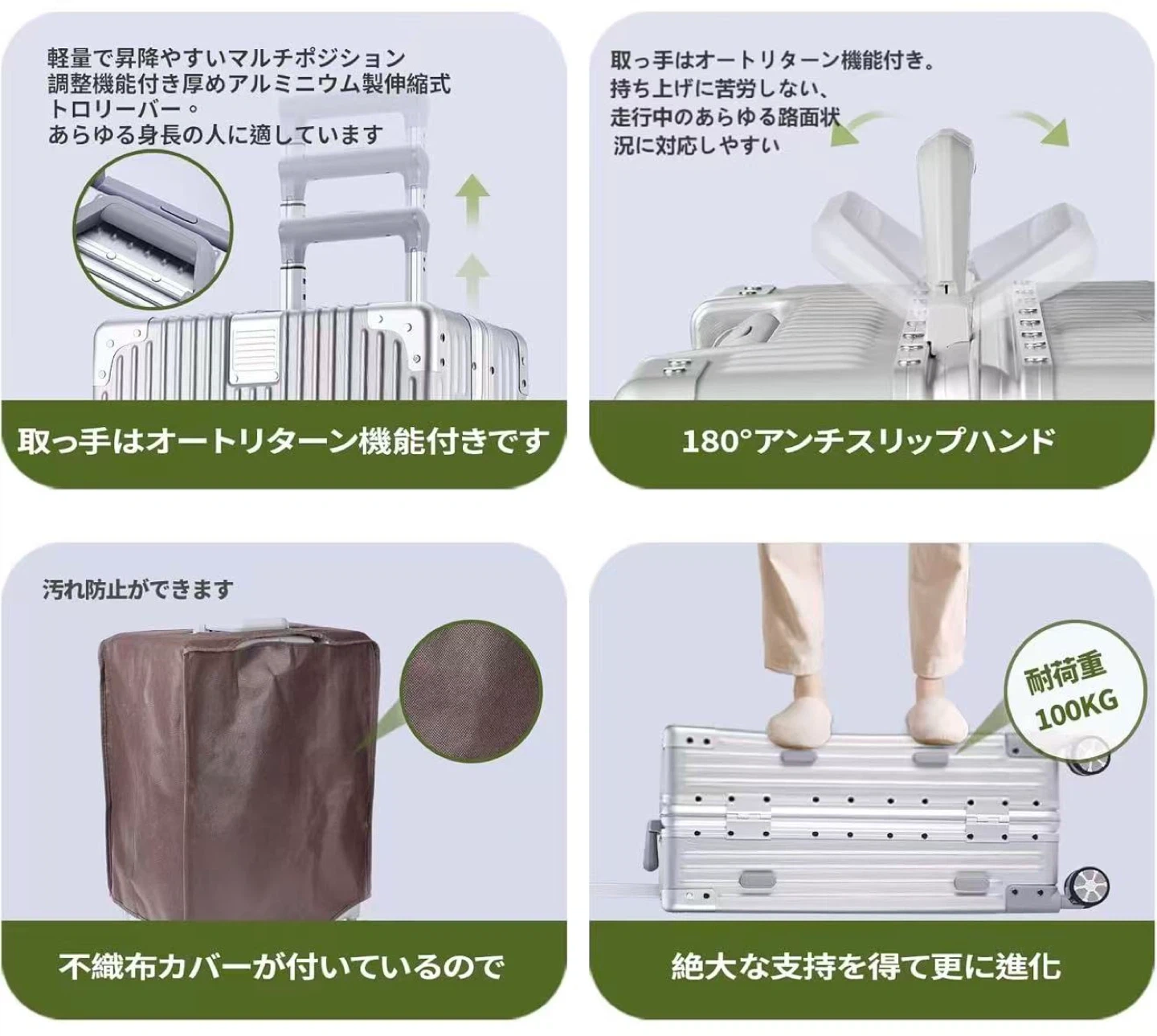 軽量で昇降やすいマルチポジション調整機能付き厚めアルミニウム製伸縮式トロリーバー。
あらゆる身長の人に適しています

取っ手はオートリターン機能付きです

取っ手はオートリターン機能付き。
持ち上げに苦労しない、
走行中のあらゆる路面状況に対応しやすい

180°アンチスリップハンド

汚れ防止ができます

不織布カバーが付いているので

耐荷重
100KG

絶大な支持を得て更に進化