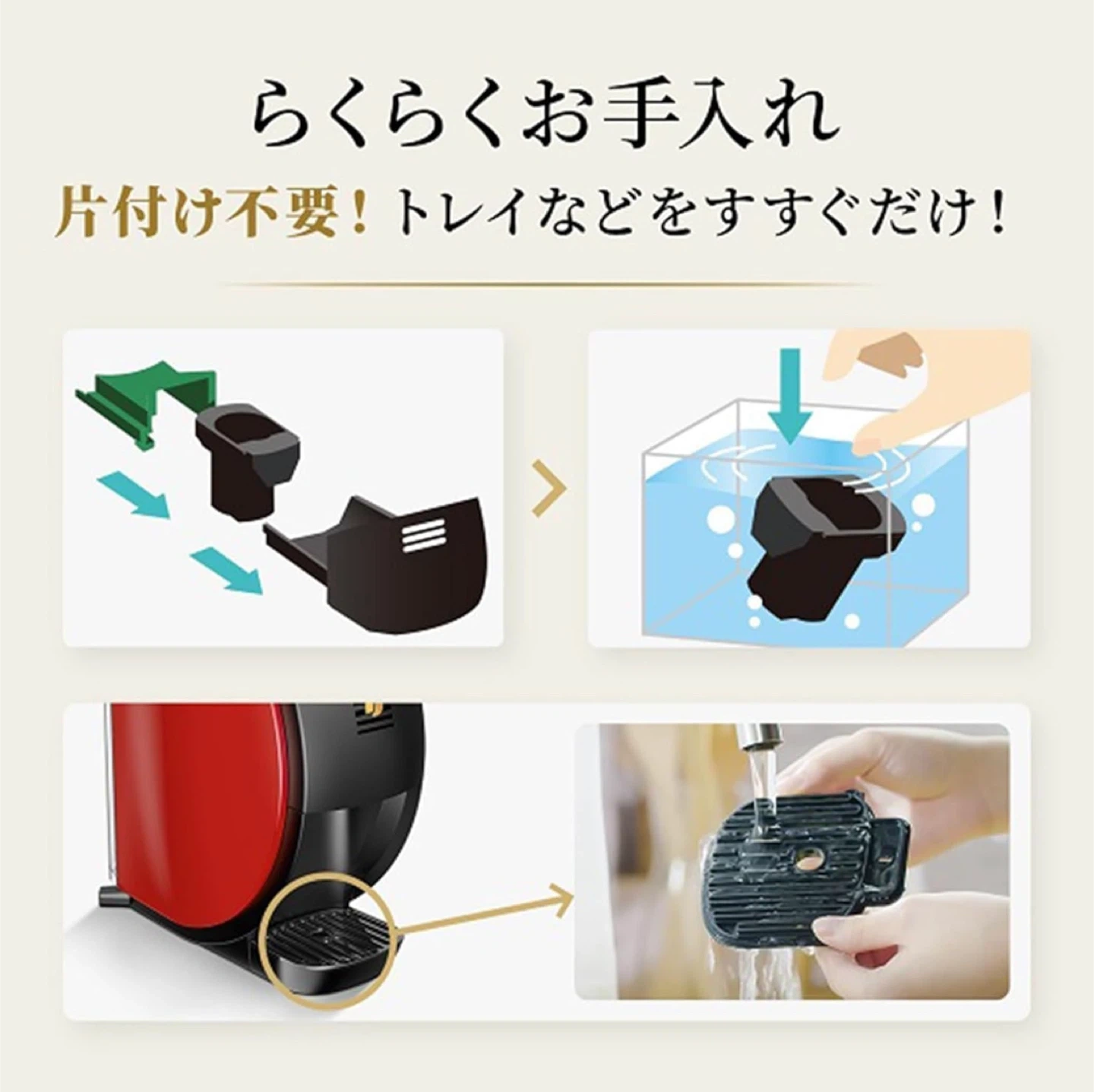 らくらくお手入れ

片付け不要！トレイなどをすすぐだけ！