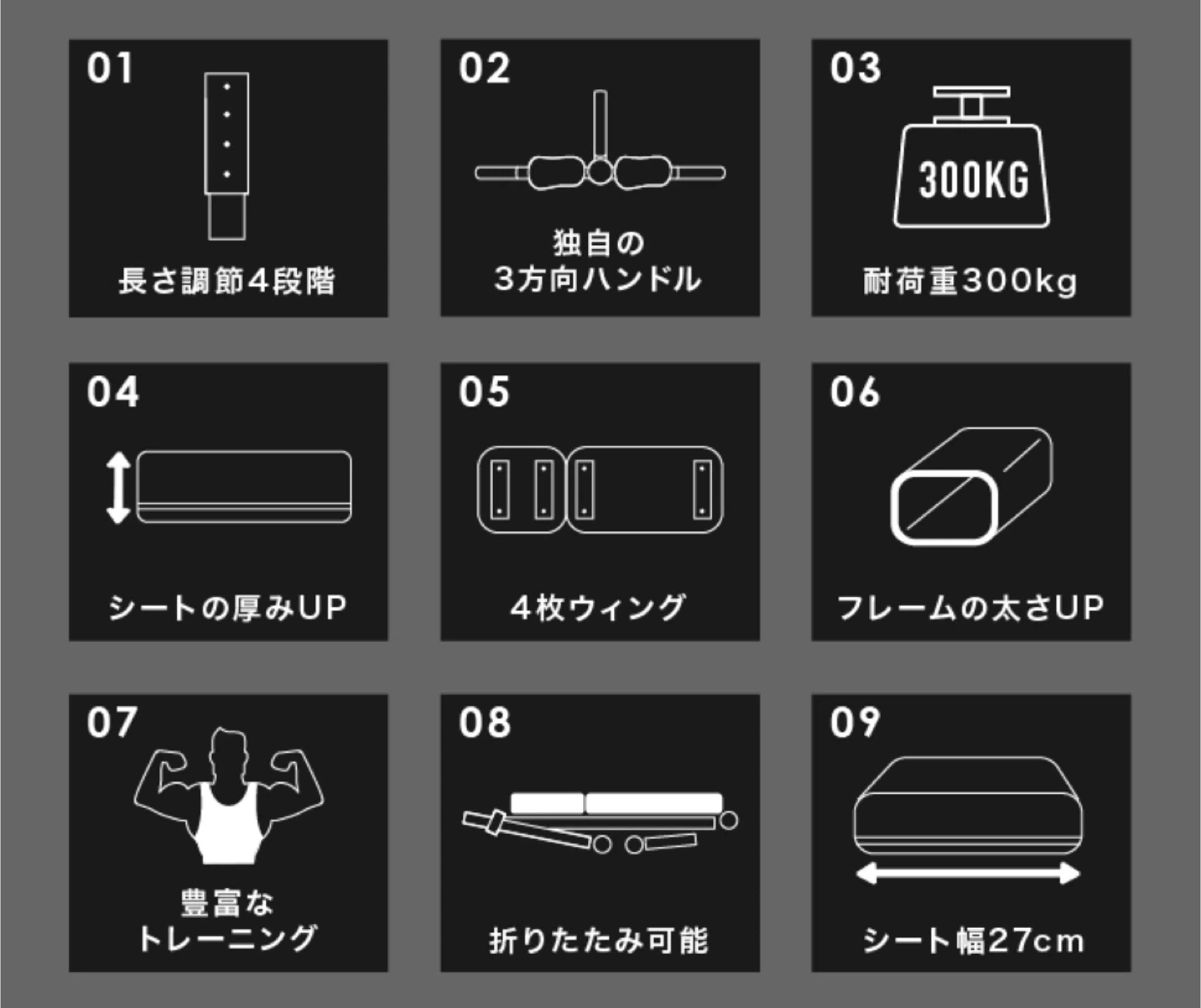 01
長さ調節4段階

02
独自の
3方向ハンドル

03
300KG
耐荷重300kg

04
シートの厚みUP

05
4枚ウィング

06
フレームの太さUP

07
豊富な
トレーニング

08
折りたたみ可能

09
シート幅27cm