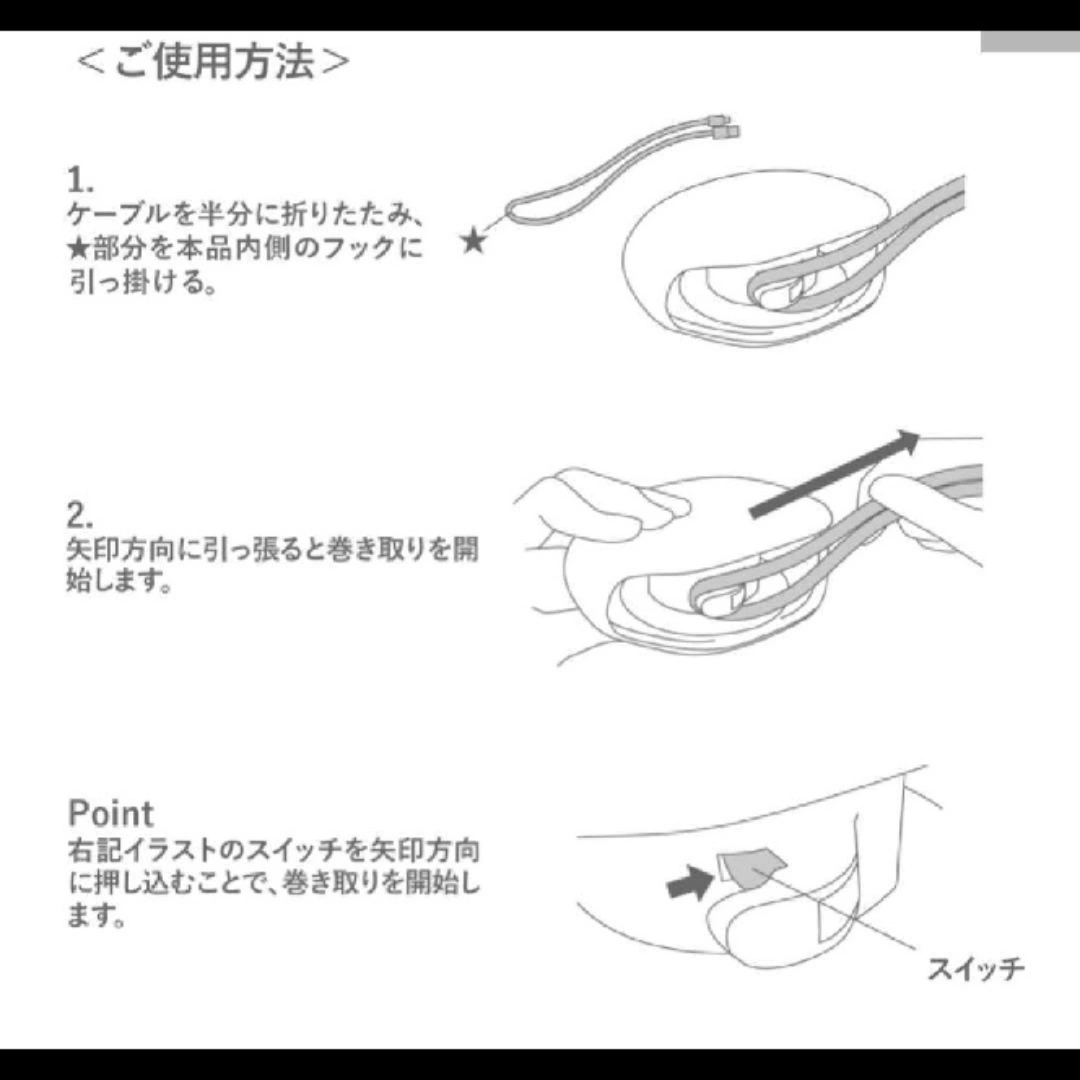 ＜ご使用方法＞

1.
ケーブルを半分に折りたたみ、★部分を本品内側のフックに引っ掛ける。

★

2.
矢印方向に引っ張ると巻き取りを開始します。

Point
右記イラストのスイッチを矢印方向に押し込むことで、巻き取りを開始します。

スイッチ