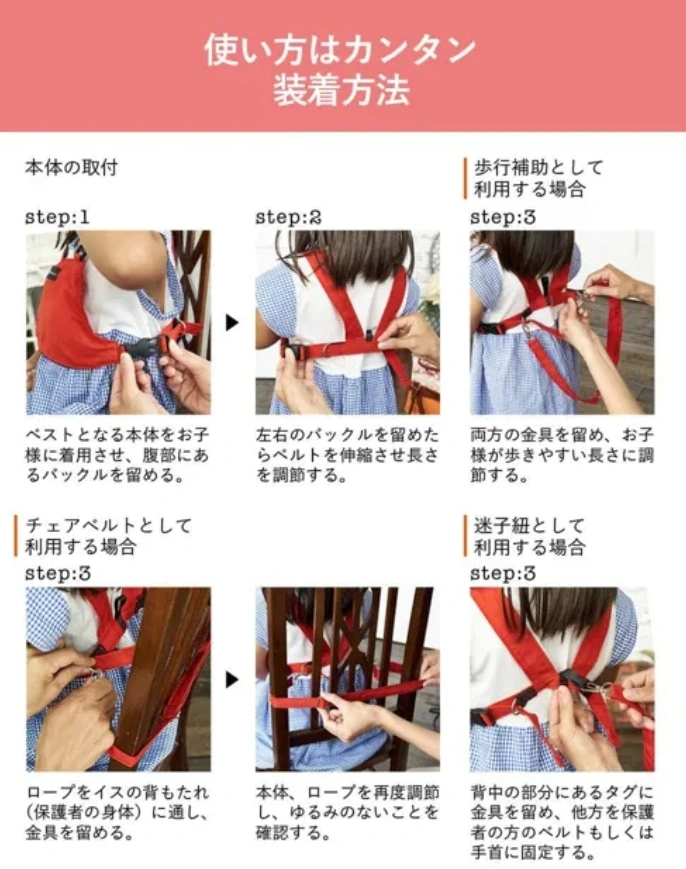 使い方はカンタン
装着方法

本体の取付

step:1

ベストとなる本体をお子様に着用させ、腹部にあるバックルを留める。

step:2

左右のバックルを留めたらベルトを伸縮させ長さを調節する。

歩行補助として
利用する場合

step:3

両方の金具を留め、お子様が歩きやすい長さに調節する。

チェアベルトとして
利用する場合

step:3

ロープをイスの背もたれ（保護者の身体）に通し、金具を留める。

本体、ロープを再度調節し、ゆるみのないことを確認する。

迷子紐として
利用する場合

step:3

背中の部分にあるタグに金具を留め、他方を保護者の方のベルトもしくは手首に固定する。