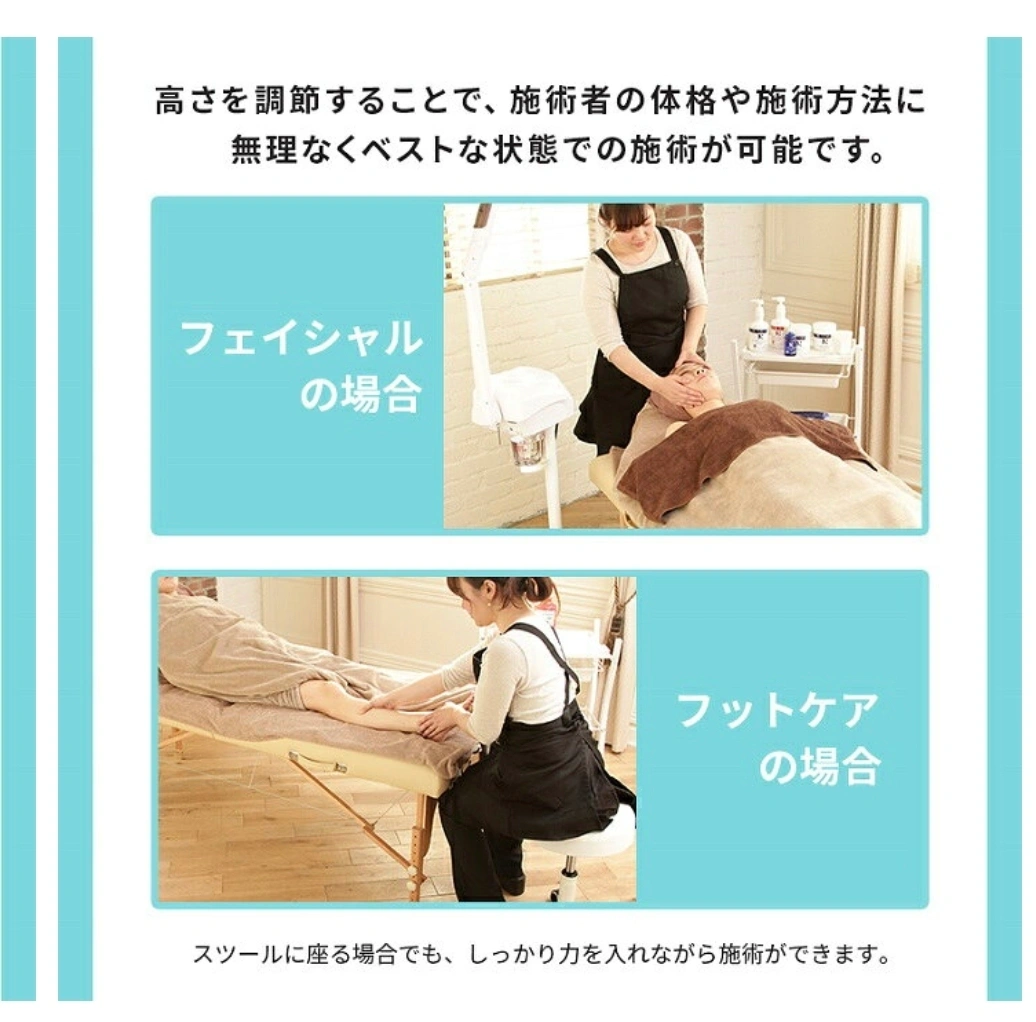 高さを調節することで、施術者の体格や施術方法に無理なくベストな状態での施術が可能です。

フェイシャルの場合

フットケアの場合

スツールに座る場合でも、しっかり力を入れながら施術ができます。