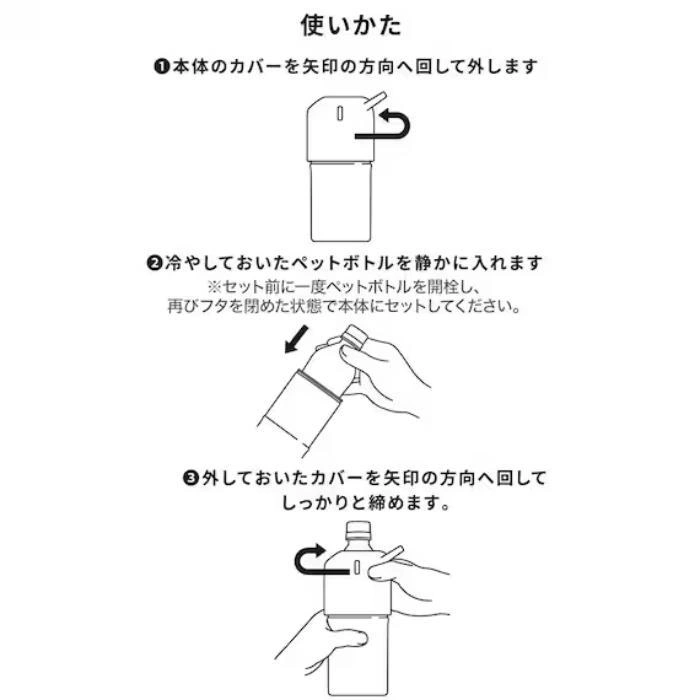 使いかた

❶本体のカバーを矢印の方向へ回して外します

❷冷やしておいたペットボトルを静かに入れます
※セット前に一度ペットボトルを開栓し、再びフタを閉めた状態で本体にセットしてください。

❸外しておいたカバーを矢印の方向へ回してしっかりと締めます。