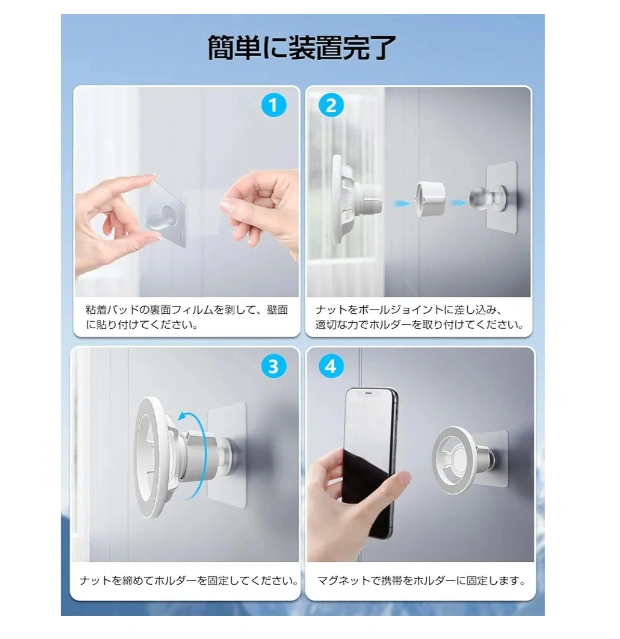 簡単に装置完了

1

粘着パッドの裏面フィルムを剥して、壁面に貼り付けてください。

2

ナットをボールジョイントに差し込み、適切な力でホルダーを取り付けてください。

3

ナットを締めてホルダーを固定してください。

4

マグネットで携帯をホルダーに固定します。