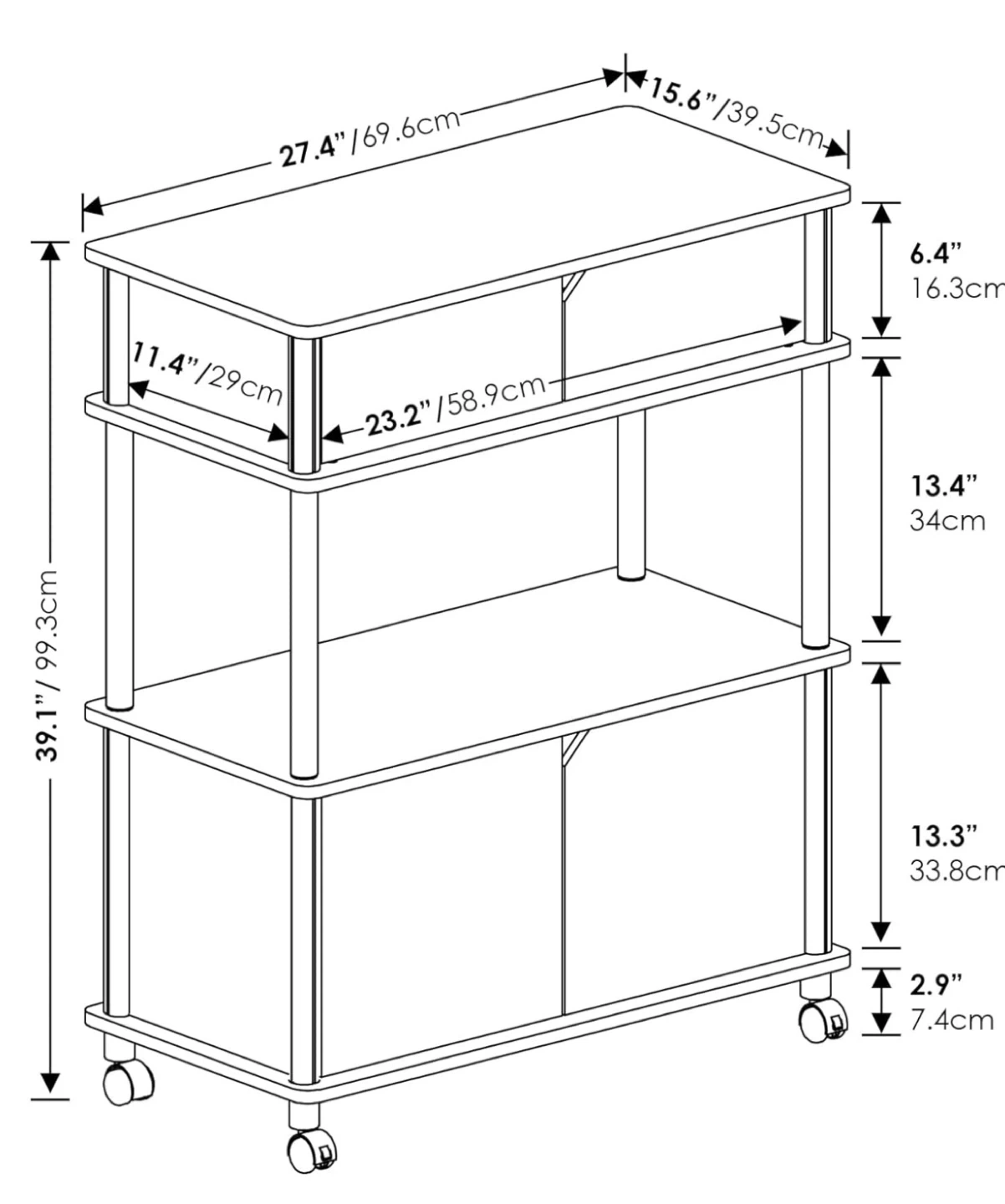 27.4"/69.6cm

15.6"/39.5cm

39.1"/ 99.3cm

11.4"/29cm

23.2"/58.9cm

6.4"
16.3cm

13.4"
34cm

13.3"
33.8cm

2.9"
7.4cm