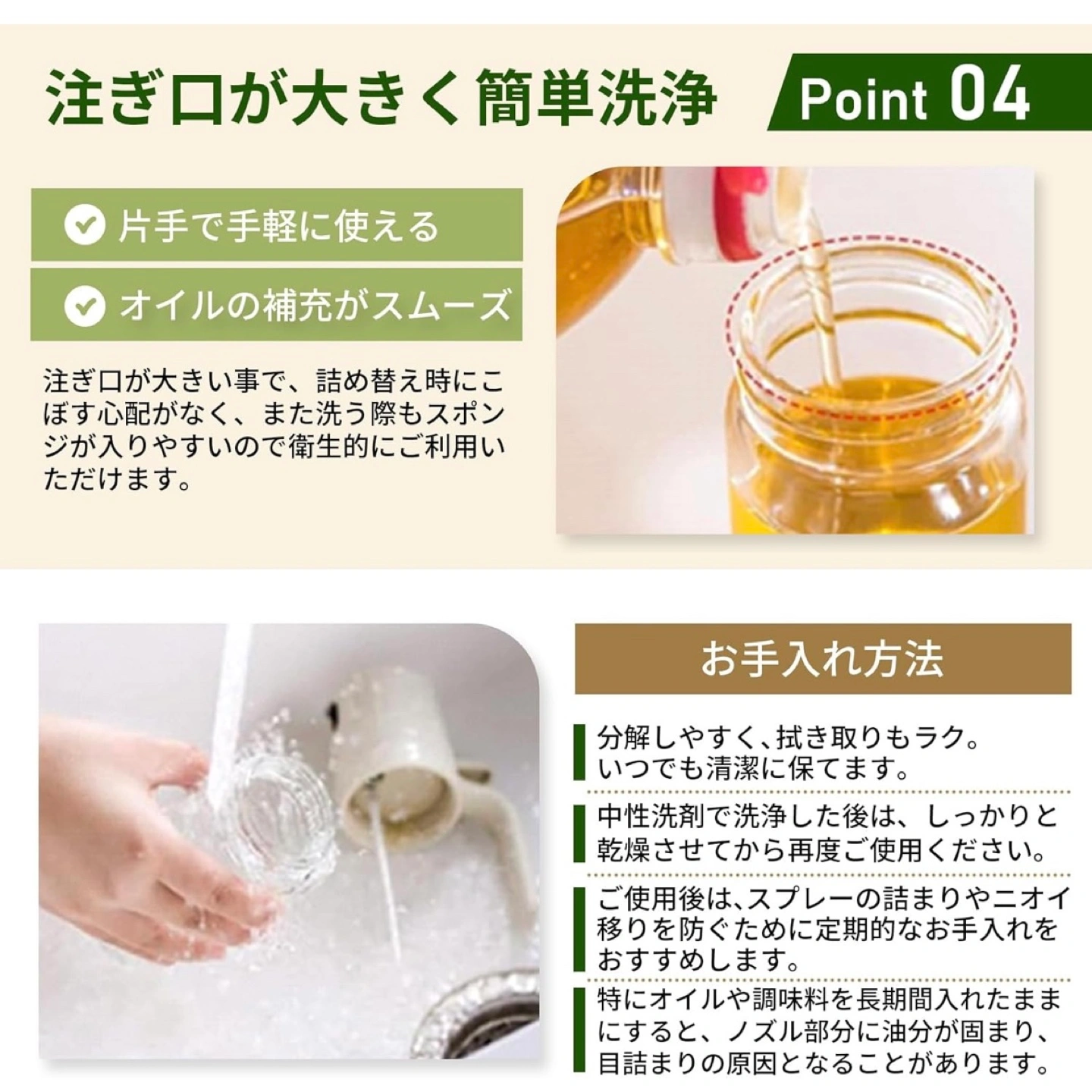 注ぎ口が大きく簡単洗浄

Point 04

片手で手軽に使える

オイルの補充がスムーズ

注ぎ口が大きい事で、詰め替え時にこぼす心配がなく、また洗う際もスポンジが入りやすいので衛生的にご利用いただけます。

お手入れ方法

分解しやすく、拭き取りもラク。いつでも清潔に保てます。

中性洗剤で洗浄した後は、しっかりと乾燥させてから再度ご使用ください。

ご使用後は、スプレーの詰まりやニオイ移りを防ぐために定期的なお手入れをおすすめします。

特にオイルや調味料を長期間入れたままにすると、ノズル部分に油分が固まり、目詰まりの原因となることがあります。