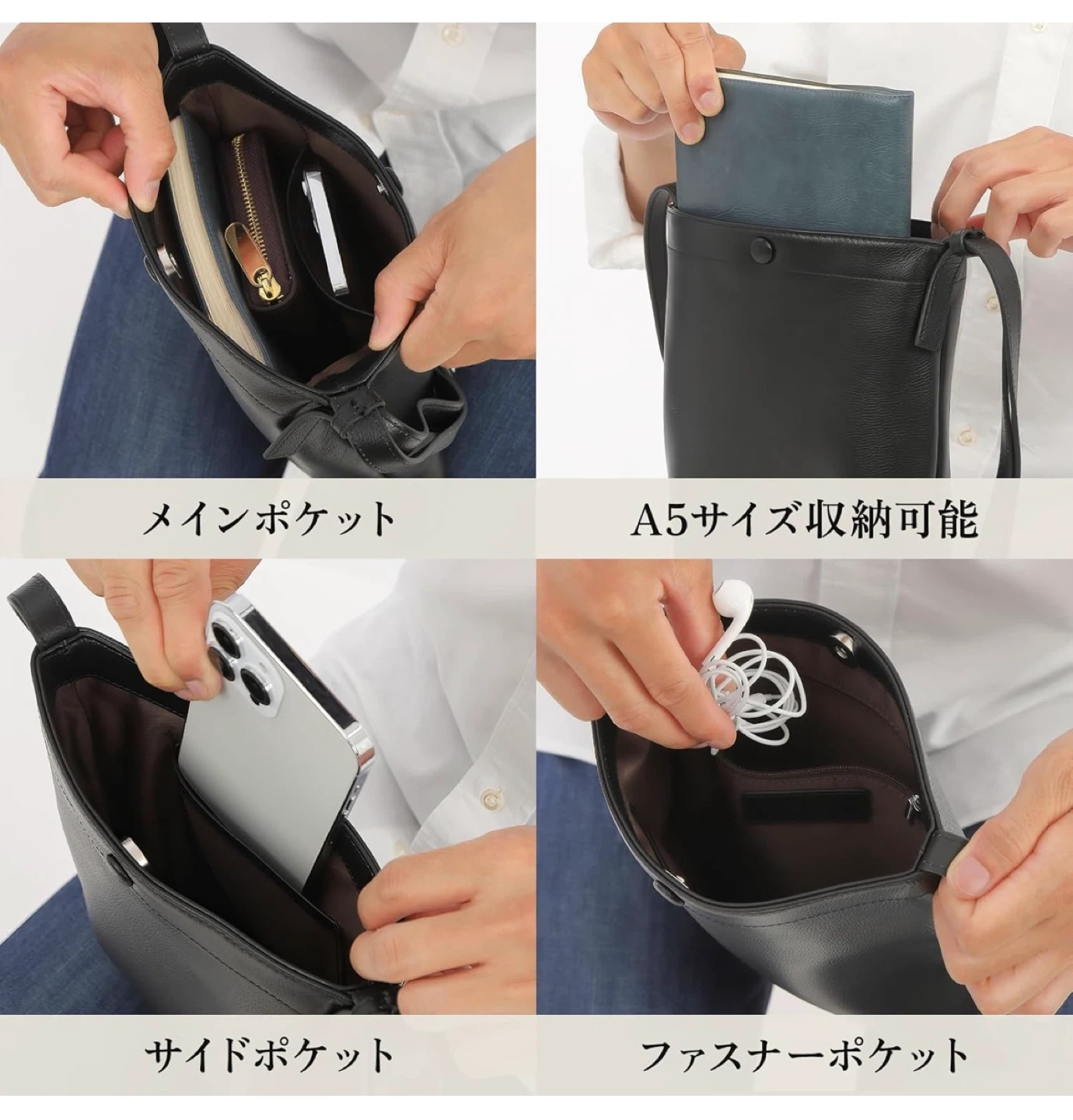 メインポケット

A5サイズ収納可能

サイドポケット

ファスナーポケット