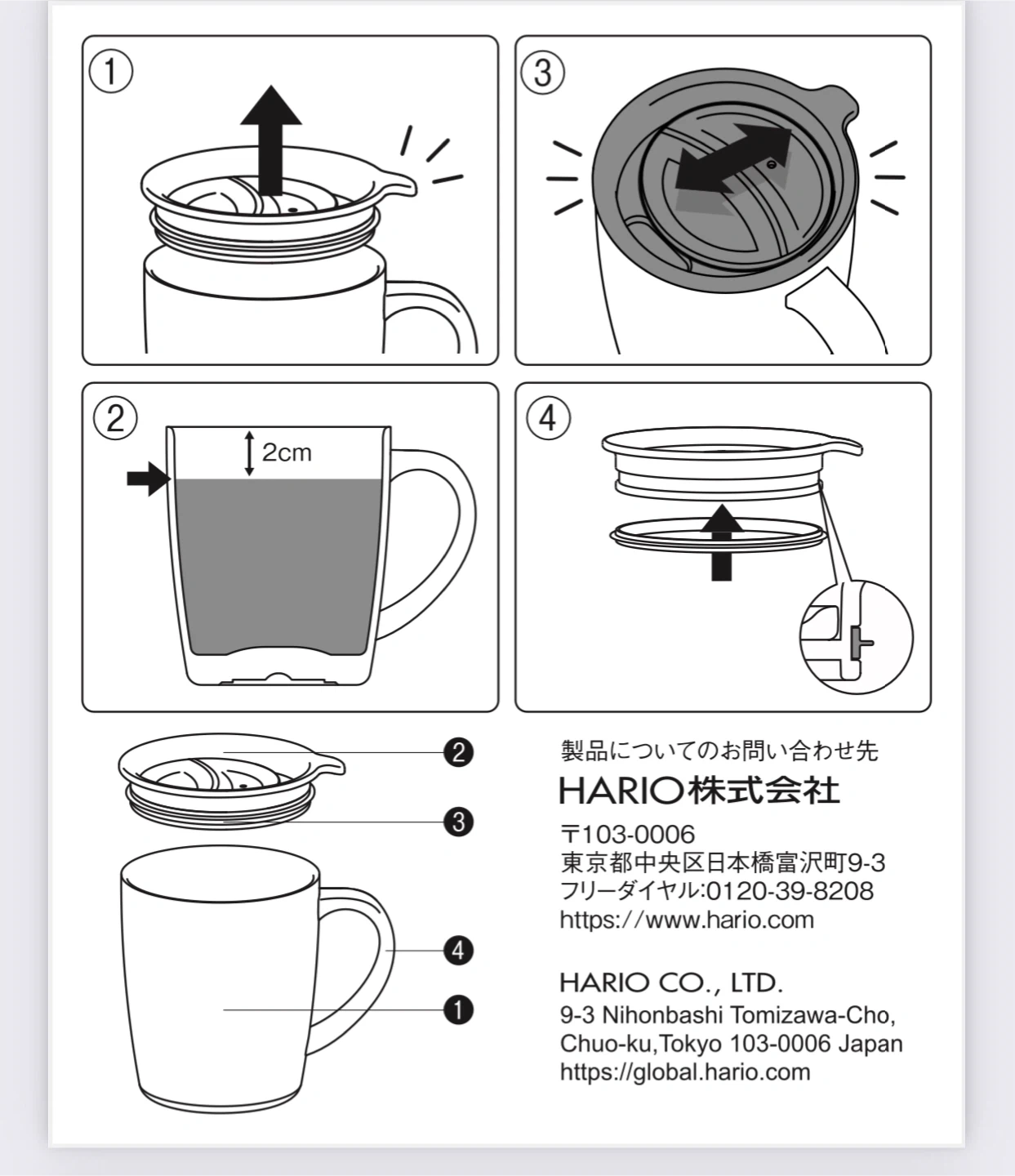 ①

③

②

2cm

④

❷

❸

❹

❶

製品についてのお問い合わせ先
HARIO株式会社
〒103-0006
東京都中央区日本橋富沢町9-3
フリーダイヤル:0120-39-8208
https://www.hario.com

HARIO CO., LTD.
9-3 Nihonbashi Tomizawa-Cho, Chuo-ku,Tokyo 103-0006 Japan
https://global.hario.com