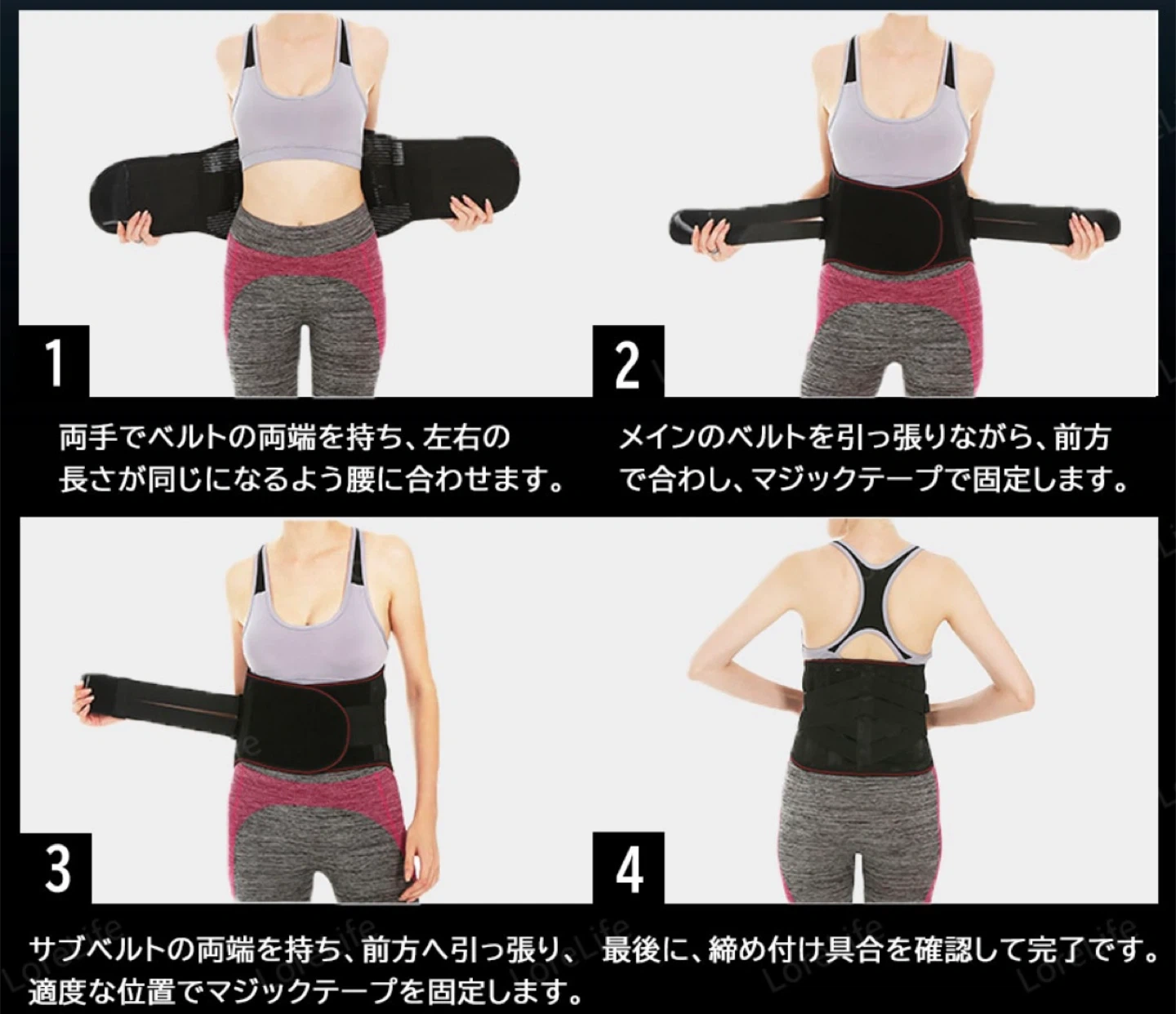 1

両手でベルトの両端を持ち、左右の長さが同じになるよう腰に合わせます。

2

メインのベルトを引っ張りながら、前方で合わし、マジックテープで固定します。

3

サブベルトの両端を持ち、前方へ引っ張り、適度な位置でマジックテープを固定します。

4

最後に、締め付け具合を確認して完了です。