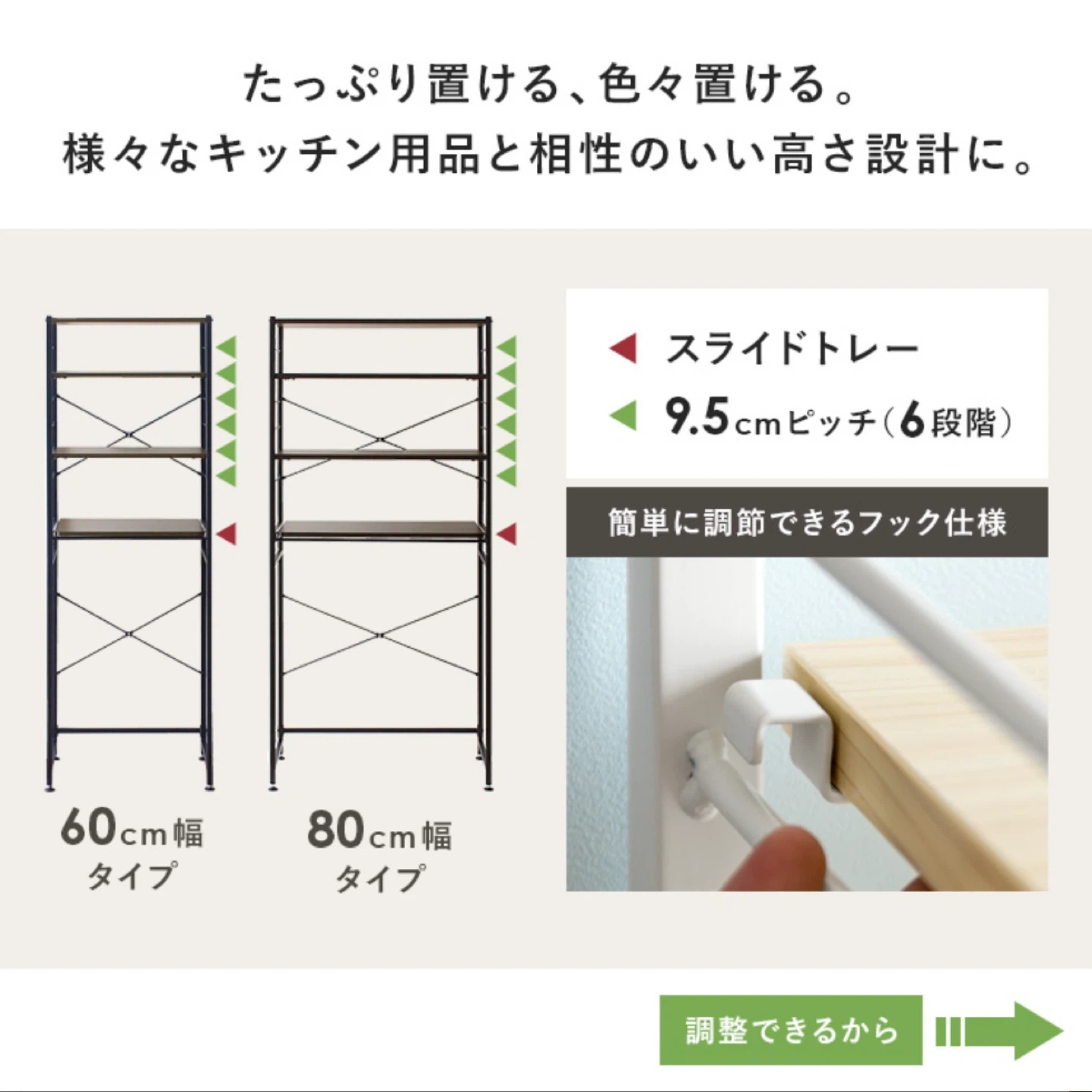 たっぷり置ける、色々置ける。
様々なキッチン用品と相性のいい高さ設計に。

60cm幅
タイプ

80cm幅
タイプ

スライドトレー
9.5cmピッチ（6段階）

簡単に調節できるフック仕様

調整できるから