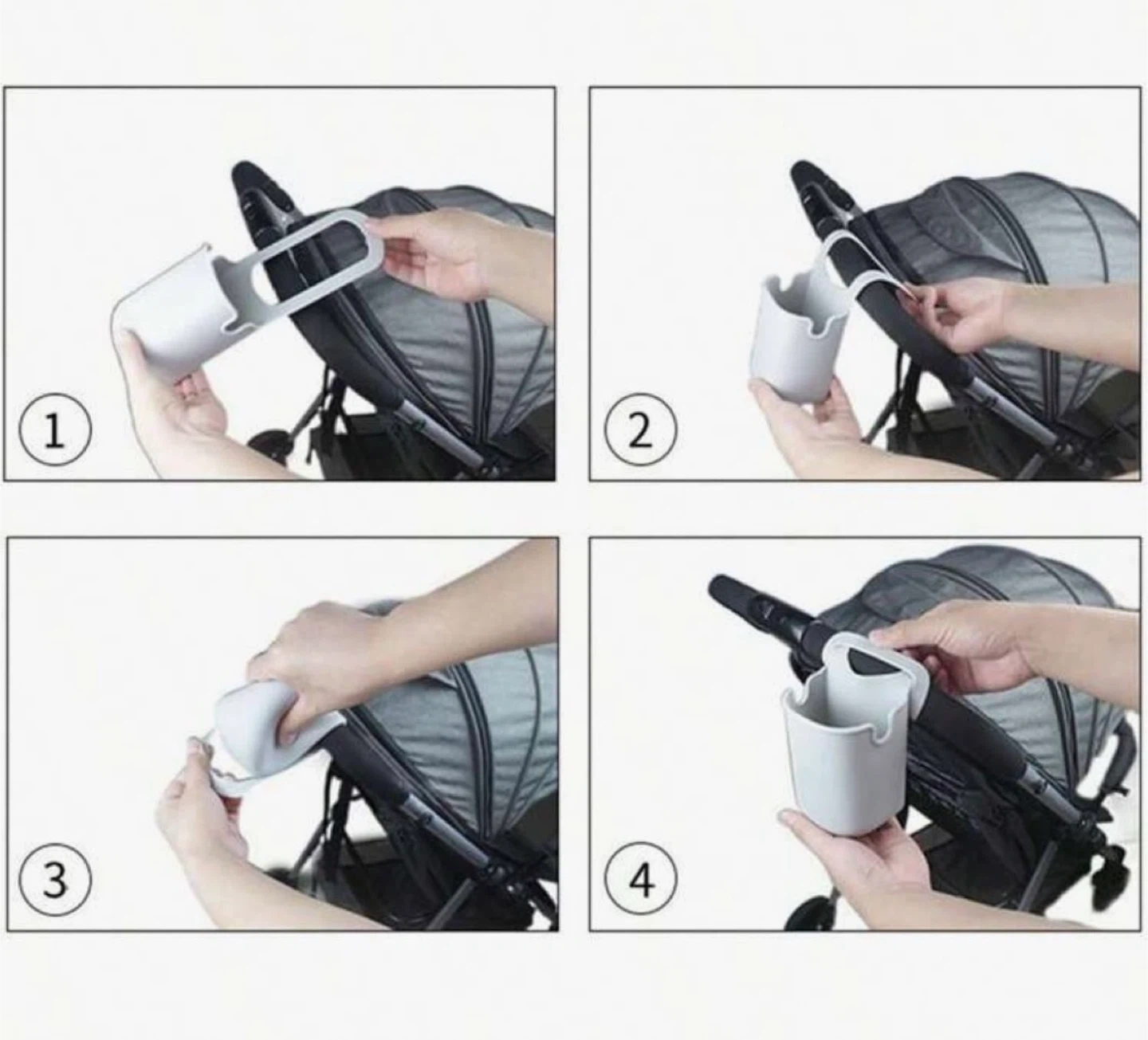 1

2

3

4