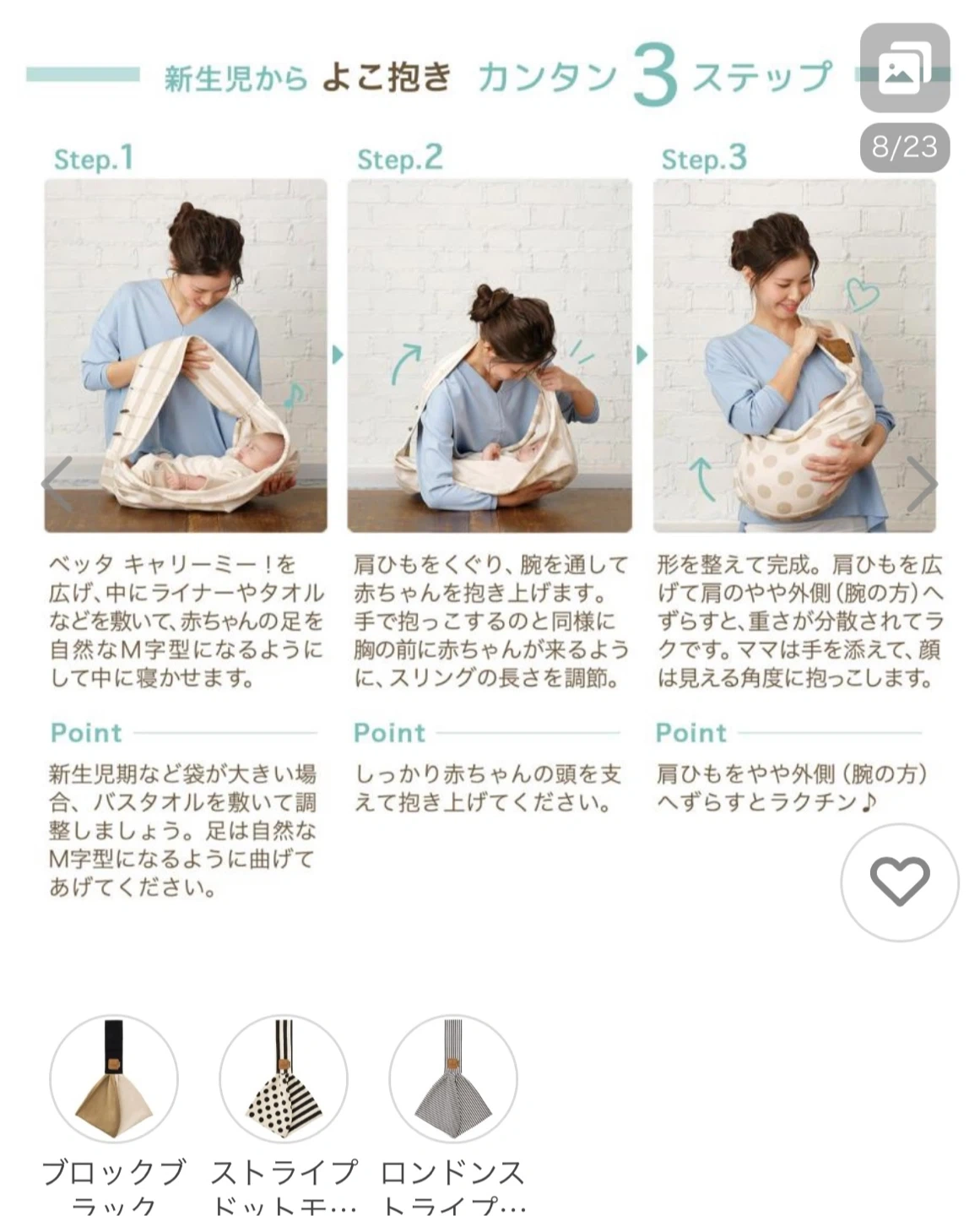 新生児から よこ抱き カンタン 3 ステップ

8/23

Step.1

ベッタ キャリーミー！を広げ、中にライナーやタオルなどを敷いて、赤ちゃんの足を自然なM字型になるようにして中に寝かせます。

Point

新生児期など袋が大きい場合、バスタオルを敷いて調整しましょう。足は自然なM字型になるように曲げてあげてください。

Step.2

肩ひもをくぐり、腕を通して赤ちゃんを抱き上げます。手で抱っこするのと同様に胸の前に赤ちゃんが来るように、スリングの長さを調節。

Point

しっかり赤ちゃんの頭を支えて抱き上げてください。

Step.3

形を整えて完成。肩ひもを広げて肩のやや外側（腕の方）へずらすと、重さが分散されてラクです。ママは手を添えて、顔は見える角度に抱っこします。

Point

肩ひもをやや外側（腕の方）へずらすとラクチン♪

ブロックブラック

ストライプドットモ…

ロンドンストライプ…