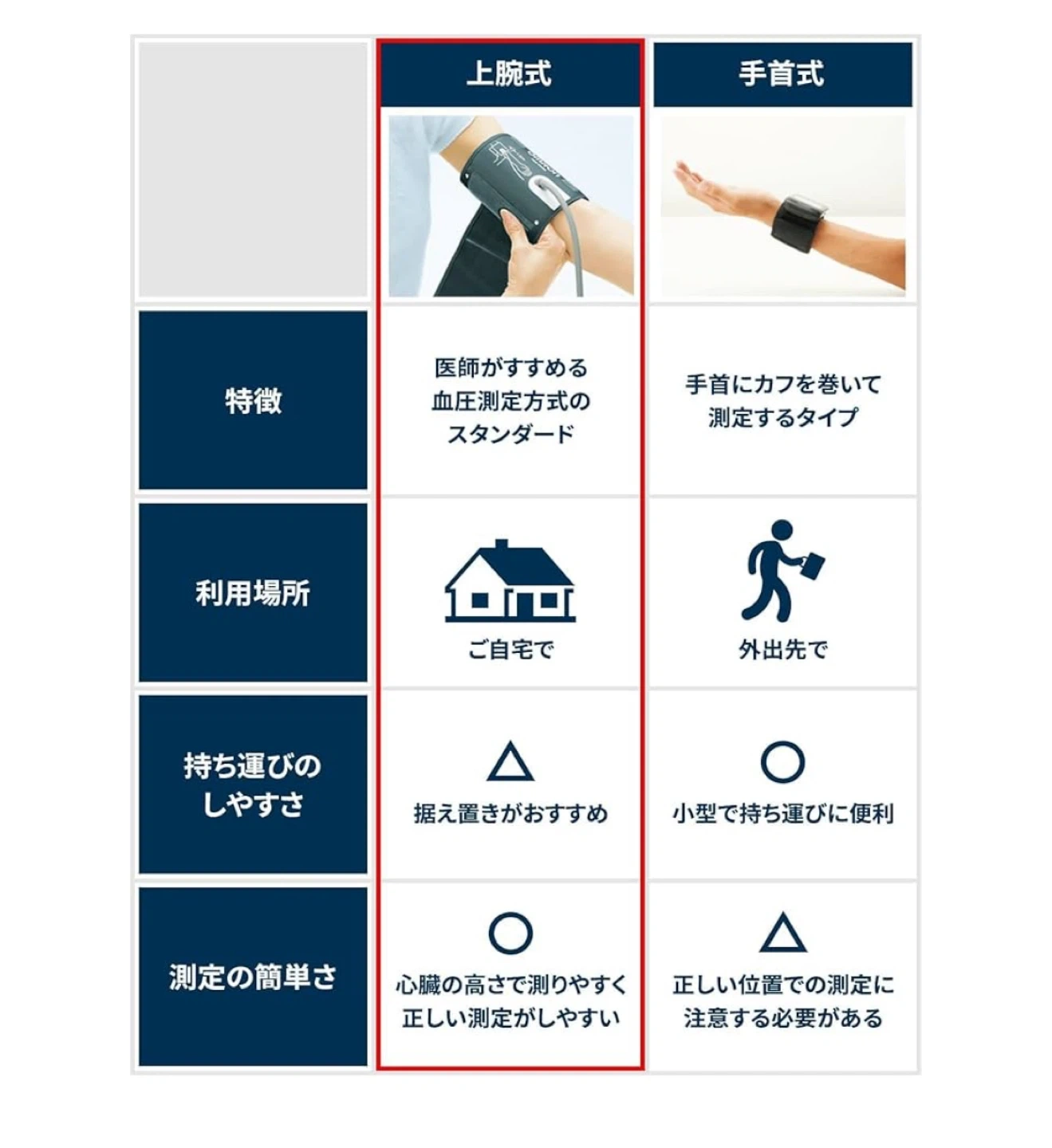 |  | 上腕式 | 手首式 |
|---|---|---|
| 特徴 | 医師がすすめる血圧測定方式のスタンダード | 手首にカフを巻いて測定するタイプ |
| 利用場所 | ご自宅で | 外出先で |
| 持ち運びのしやすさ | △ 据え置きがおすすめ | ○ 小型で持ち運びに便利 |
| 測定の簡単さ | ○ 心臓の高さで測りやすく正しい測定がしやすい | △ 正しい位置での測定に注意する必要がある |