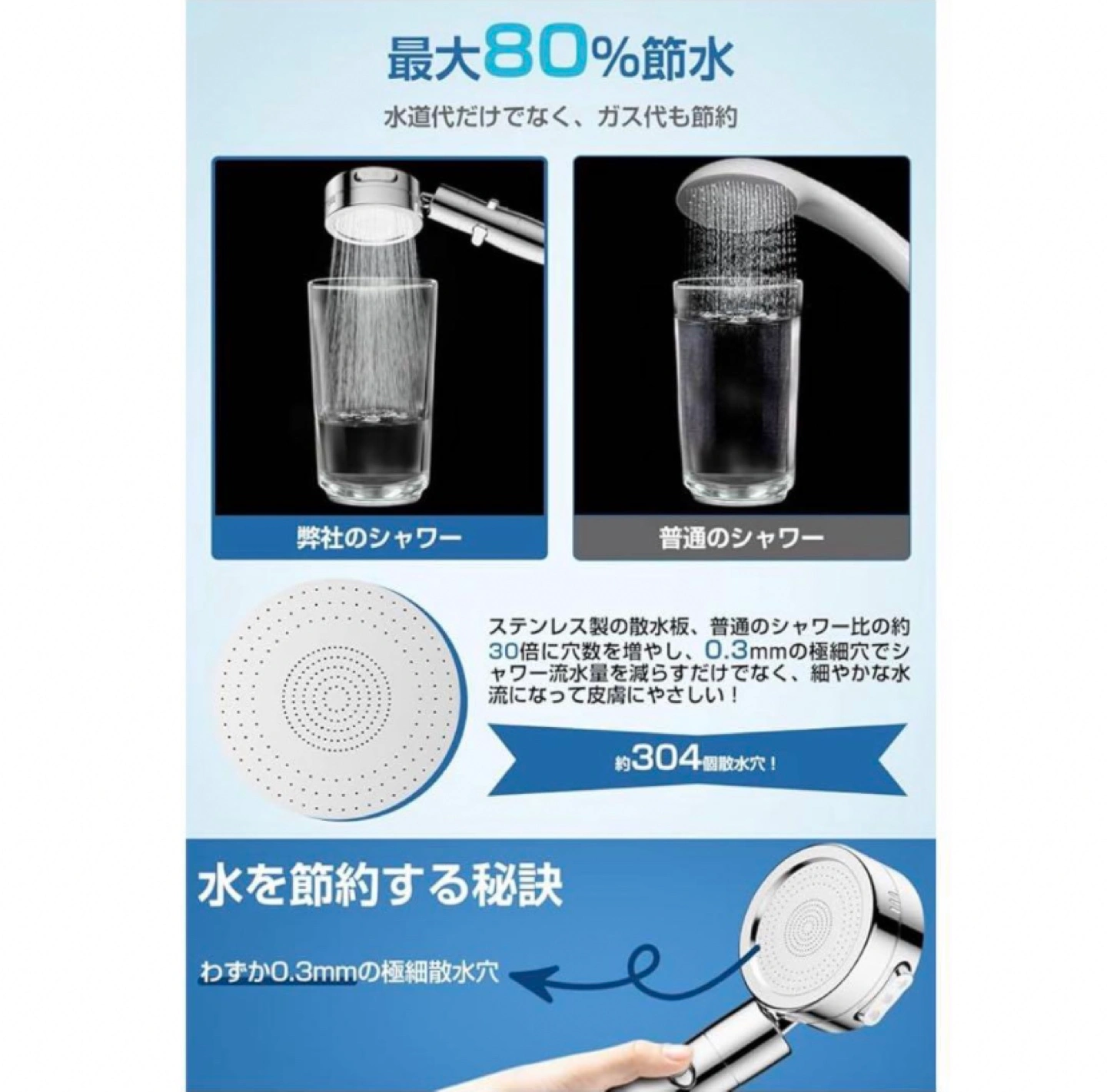 最大80%節水

水道代だけでなく、ガス代も節約

弊社のシャワー

普通のシャワー

ステンレス製の散水板、普通のシャワー比の約30倍に穴数を増やし、0.3mmの極細穴でシャワー流水量を減らすだけでなく、細やかな水流になって皮膚にやさしい！

約304個散水穴！

水を節約する秘訣

わずか0.3mmの極細散水穴