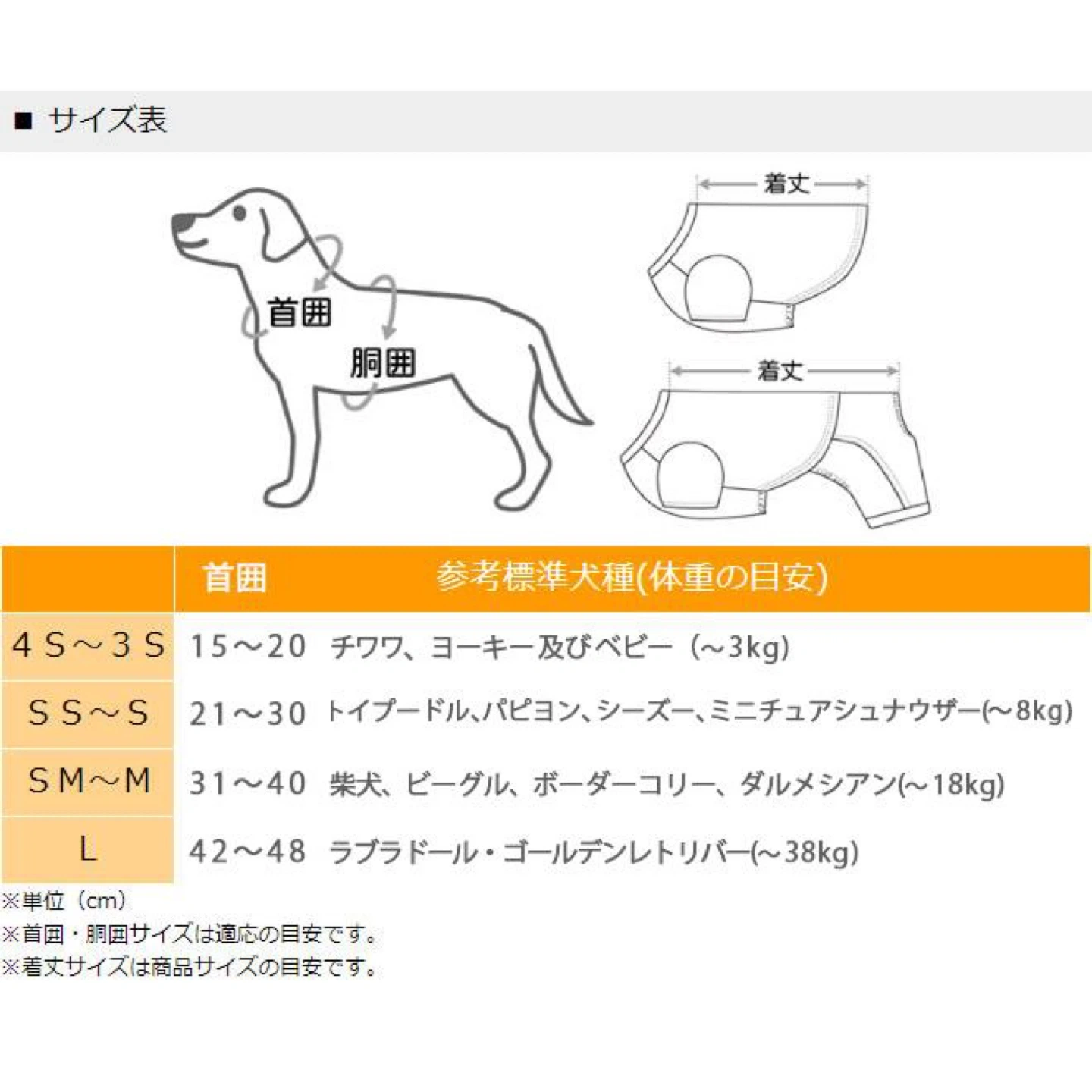 ■ サイズ表

首囲

胴囲

着丈

着丈

|  | 首囲 | 参考標準犬種(体重の目安) |
|---|---|---|
| 4S～3S | 15～20 | チワワ、ヨーキー及びベビー（～3kg) |
| SS～S | 21～30 | トイプードル、パピヨン、シーズー、ミニチュアシュナウザー(～8kg) |
| SM～M | 31～40 | 柴犬、ビーグル、ボーダーコリー、ダルメシアン(～18kg) |
| L | 42～48 | ラブラドール・ゴールデンレトリバー(～38kg) |

※単位（cm）
※首囲・胴囲サイズは適応の目安です。
※着丈サイズは商品サイズの目安です。