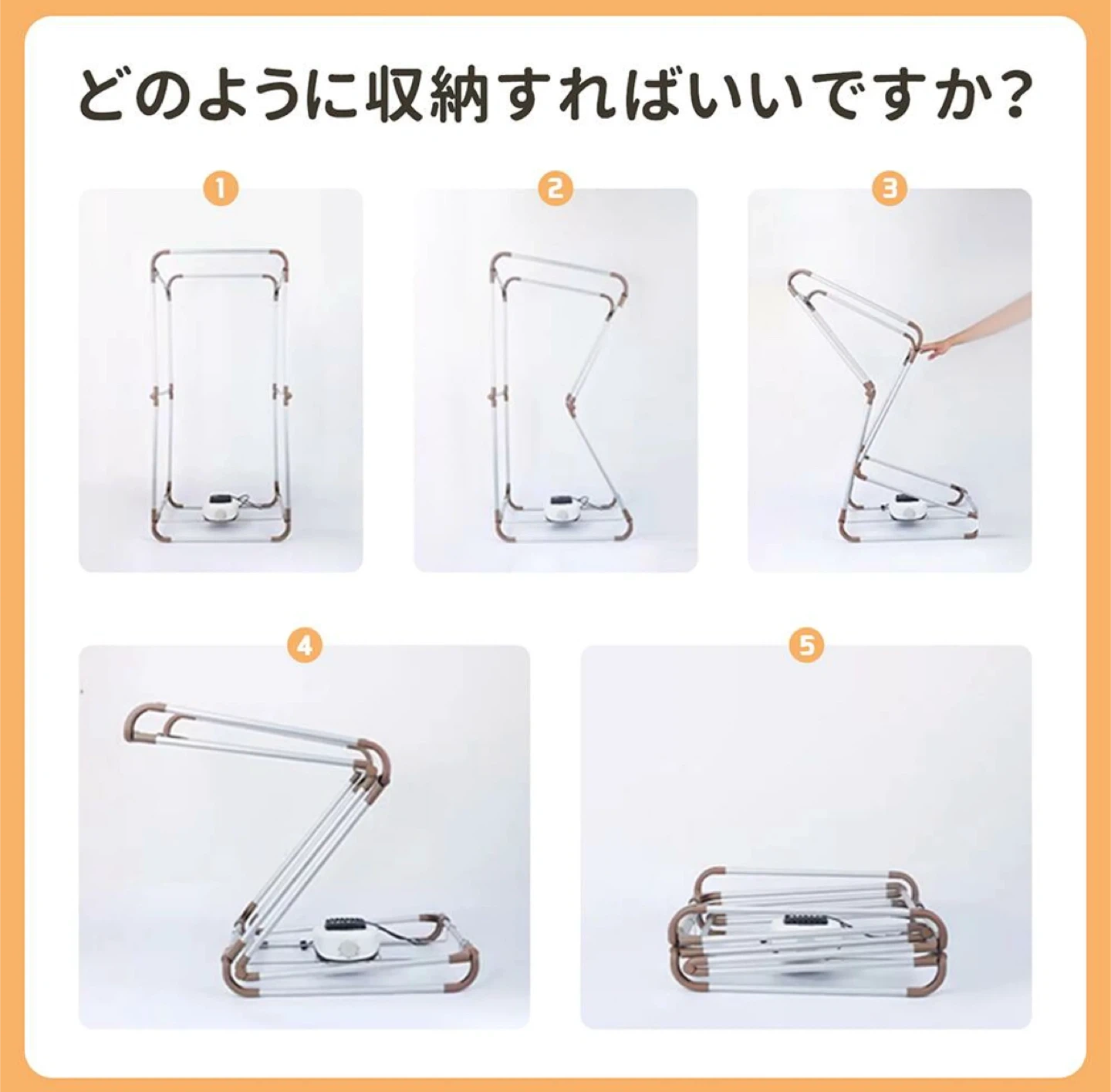 どのように収納すればいいですか？

1

2

3

4

5