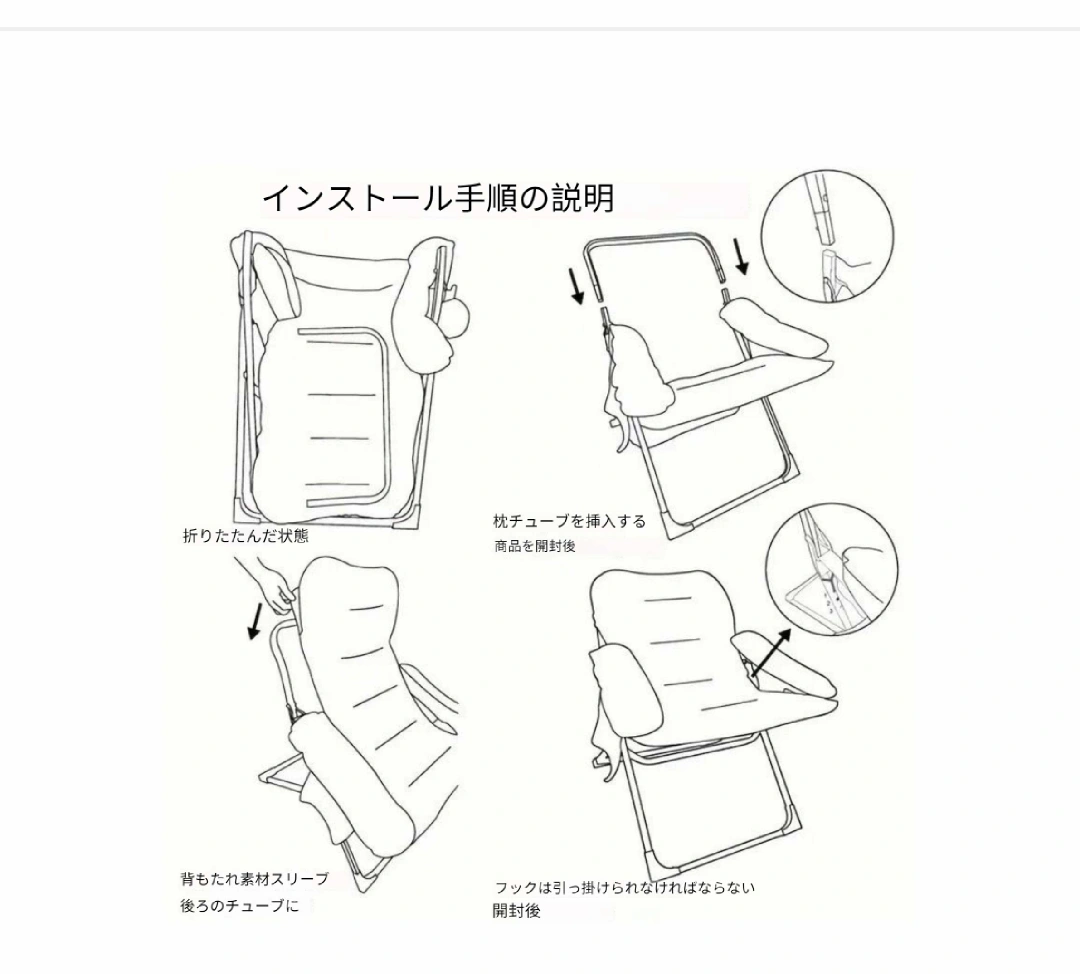 インストール手順の説明

折りたたんだ状態

枕チューブを挿入する
商品を開封後

背もたれ素材スリーブ
後ろのチューブに

フックは引っ掛けられなければならない
開封後