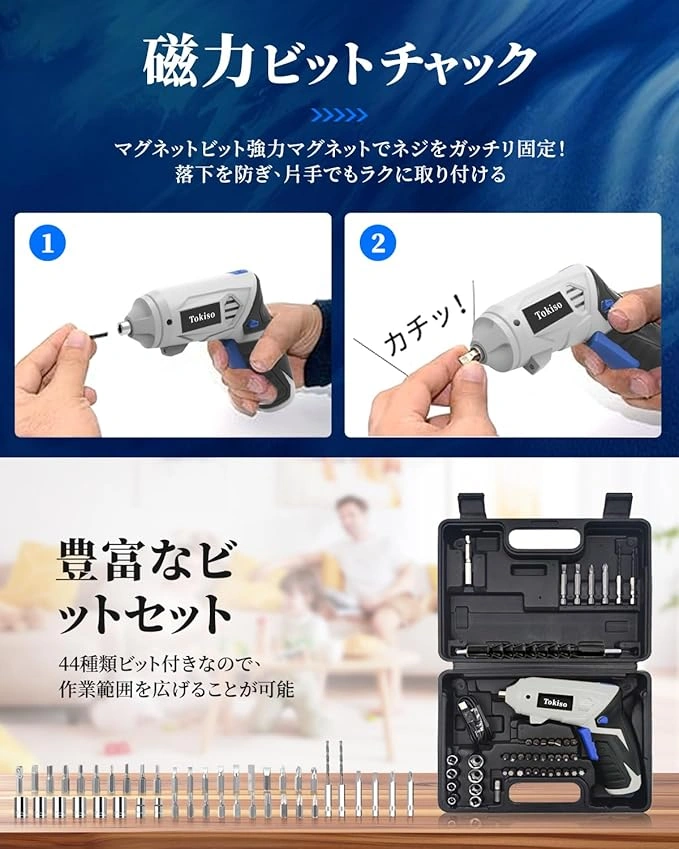 磁力ビットチャック

マグネットビット強力マグネットでネジをガッチリ固定！
落下を防ぎ、片手でもラクに取り付ける

1

Tokiso

2

カチッ！

Tokiso

豊富なビットセット

44種類ビット付きなので、
作業範囲を広げることが可能

Tokiso