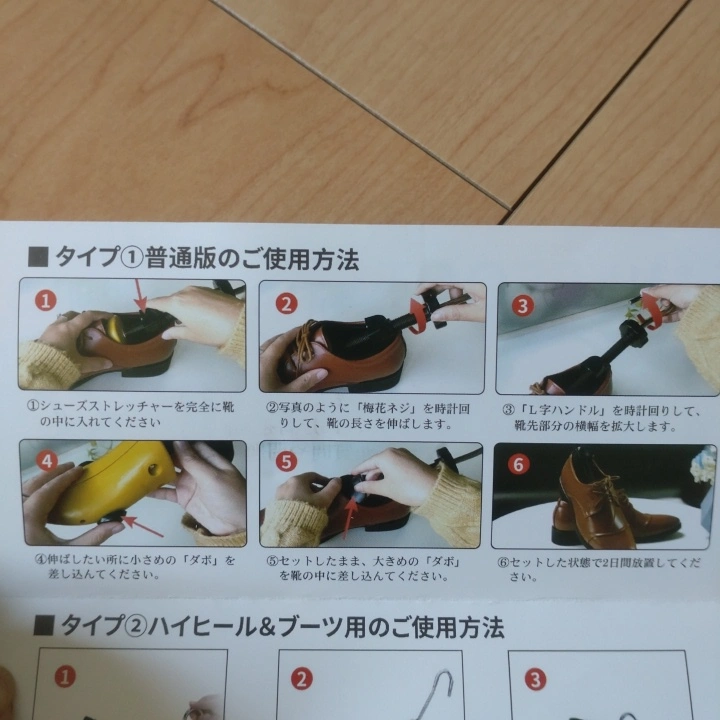 ■ タイプ①普通版のご使用方法

1

2

3

①シューズストレッチャーを完全に靴の中に入れてください

②写真のように「梅花ネジ」を時計回りして、靴の長さを伸ばします。

③「L字ハンドル」を時計回りして、靴先部分の横幅を拡大します。

4

5

6

④伸ばしたい所に小さめの「ダボ」を差し込んでください。

⑤セットしたまま、大きめの「ダボ」を靴の中に差し込んでください。

⑥セットした状態で2日間放置してください。

■ タイプ②ハイヒール&ブーツ用のご使用方法

1

2

3