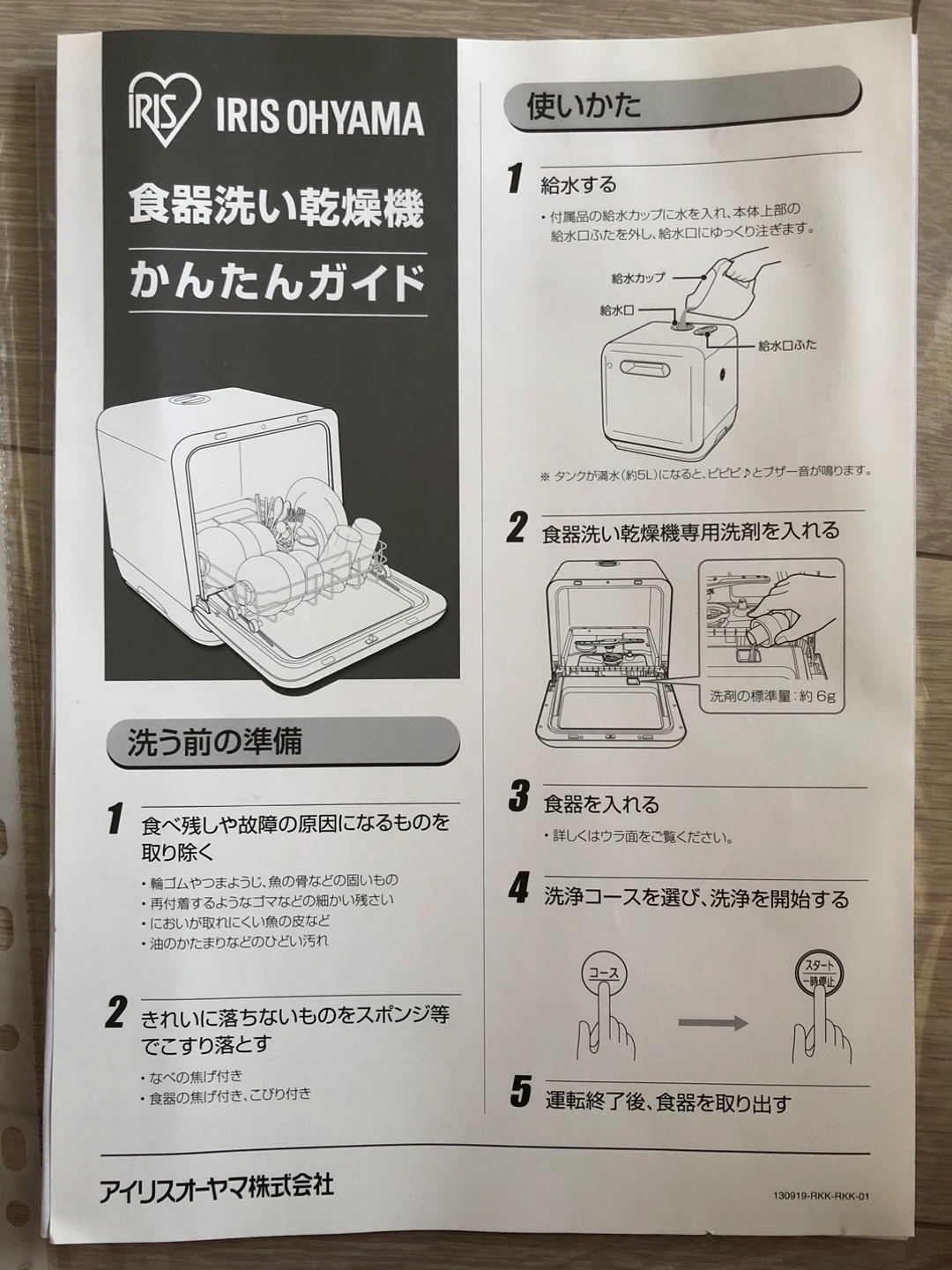 IRIS IRIS OHYAMA

食器洗い乾燥機

かんたんガイド

洗う前の準備

1 食べ残しや故障の原因になるものを取り除く

・輪ゴムやつまようじ、魚の骨などの固いもの
・再付着するようなゴマなどの細かい残さい
・においが取れにくい魚の皮など
・油のかたまりなどのひどい汚れ

2 きれいに落ちないものをスポンジ等でこすり落とす

・なべの焦げ付き
・食器の焦げ付き、こびり付き

使いかた

1 給水する

・付属品の給水カップに水を入れ、本体上部の給水口ふたを外し、給水口にゆっくり注ぎます。

給水カップ
給水口
給水口ふた

※ タンクが満水(約5L)になると、ピピピ♪とブザー音が鳴ります。

2 食器洗い乾燥機専用洗剤を入れる

洗剤の標準量:約 6g

3 食器を入れる

・詳しくはウラ面をご覧ください。

4 洗浄コースを選び、洗浄を開始する

コース
スタート 一時停止

5 運転終了後、食器を取り出す

アイリスオーヤマ株式会社

130919-RKK-RKK-01