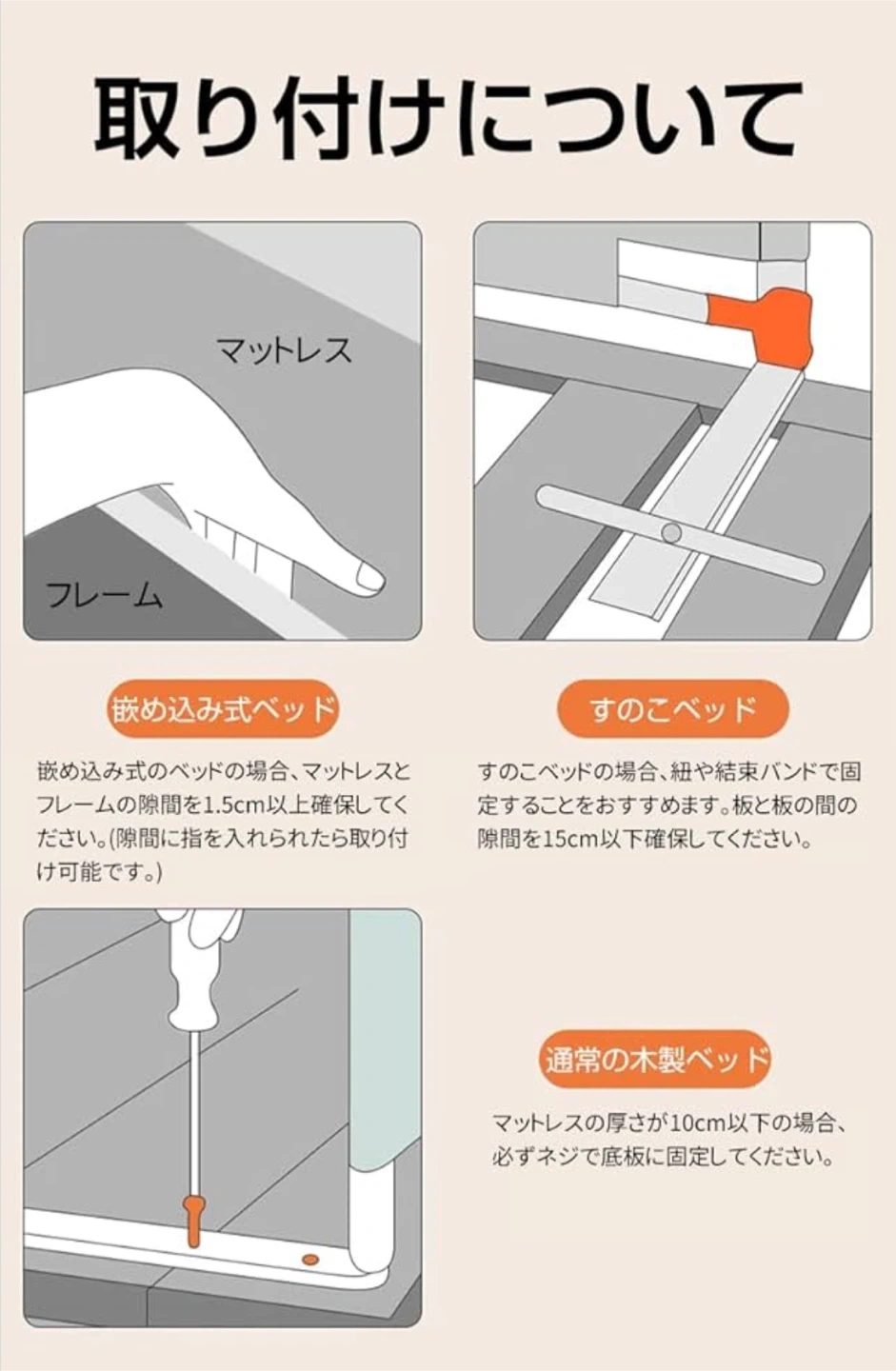 取り付けについて

マットレス

フレーム

嵌め込み式ベッド

嵌め込み式のベッドの場合、マットレスとフレームの隙間を1.5cm以上確保してください。(隙間に指を入れられたら取り付け可能です。)

すのこベッド

すのこベッドの場合、紐や結束バンドで固定することをおすすめます。板と板の間の隙間を15cm以下確保してください。

通常の木製ベッド

マットレスの厚さが10cm以下の場合、必ずネジで底板に固定してください。