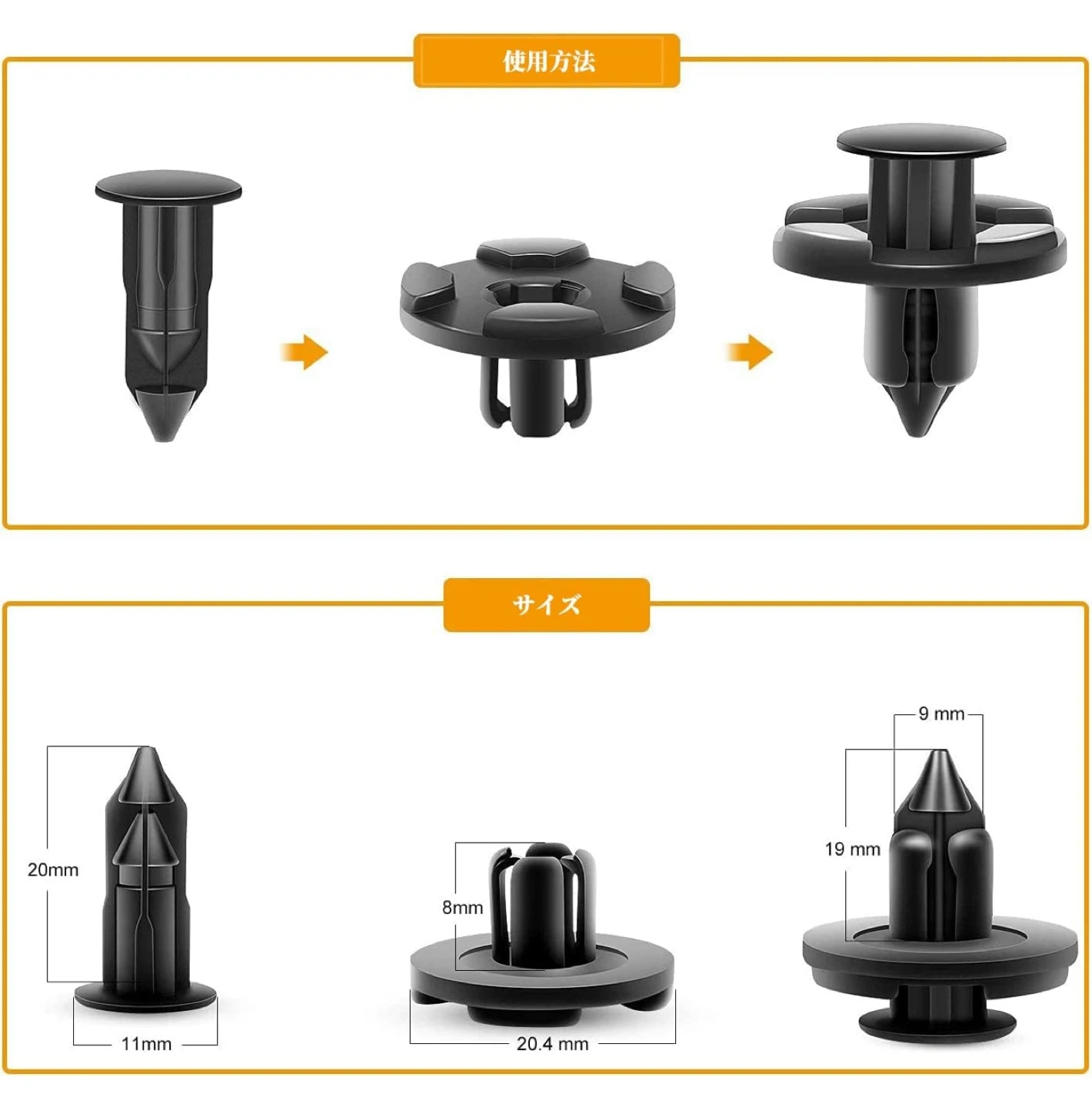 使用方法

サイズ

20mm

11mm

8mm

20.4 mm

9 mm

19 mm