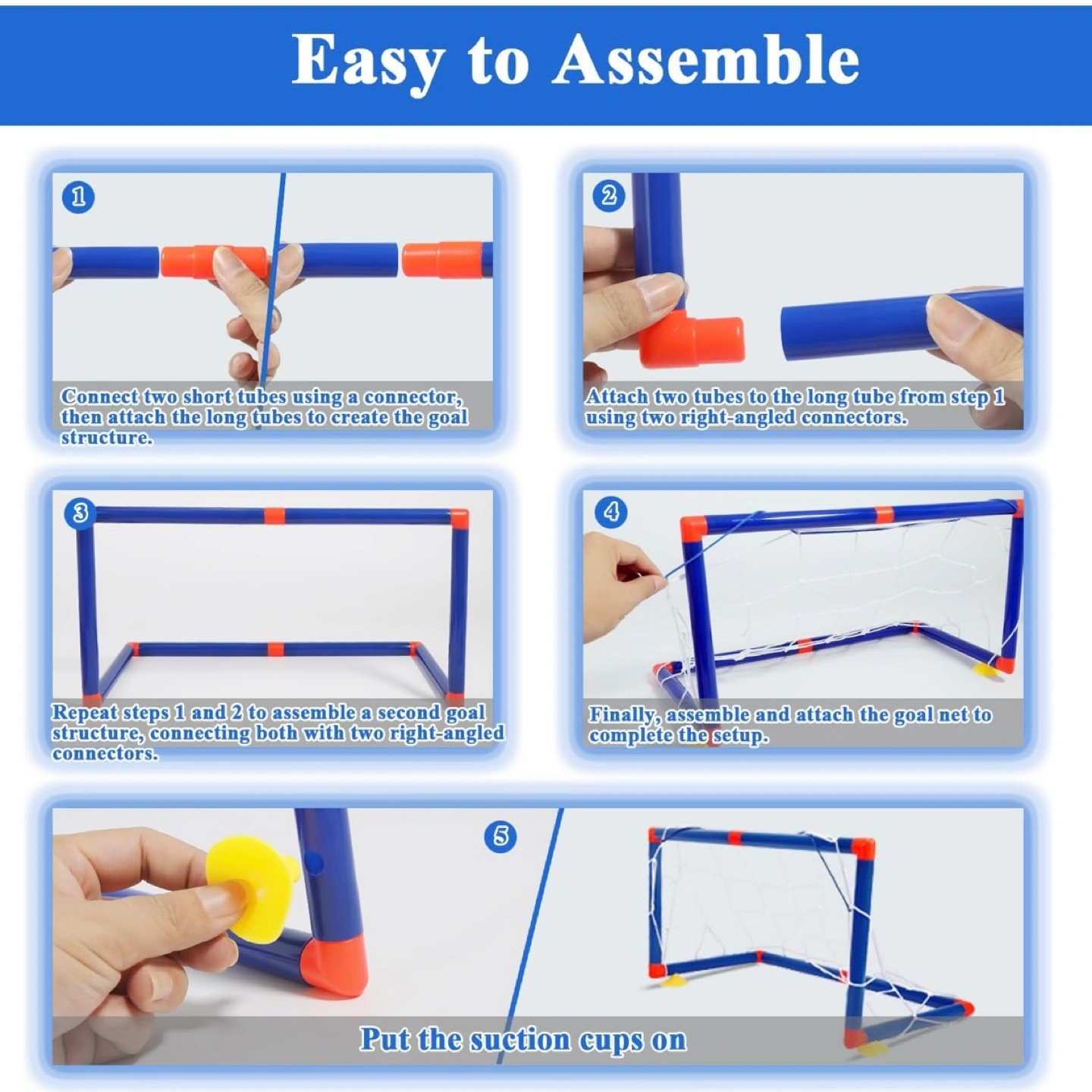 Easy to Assemble

1

Connect two short tubes using a connector, then attach the long tubes to create the goal structure.

2

Attach two tubes to the long tube from step 1 using two right-angled connectors.

3

Repeat steps 1 and 2 to assemble a second goal structure, connecting both with two right-angled connectors.

4

Finally, assemble and attach the goal net to complete the setup.

5

Put the suction cups on