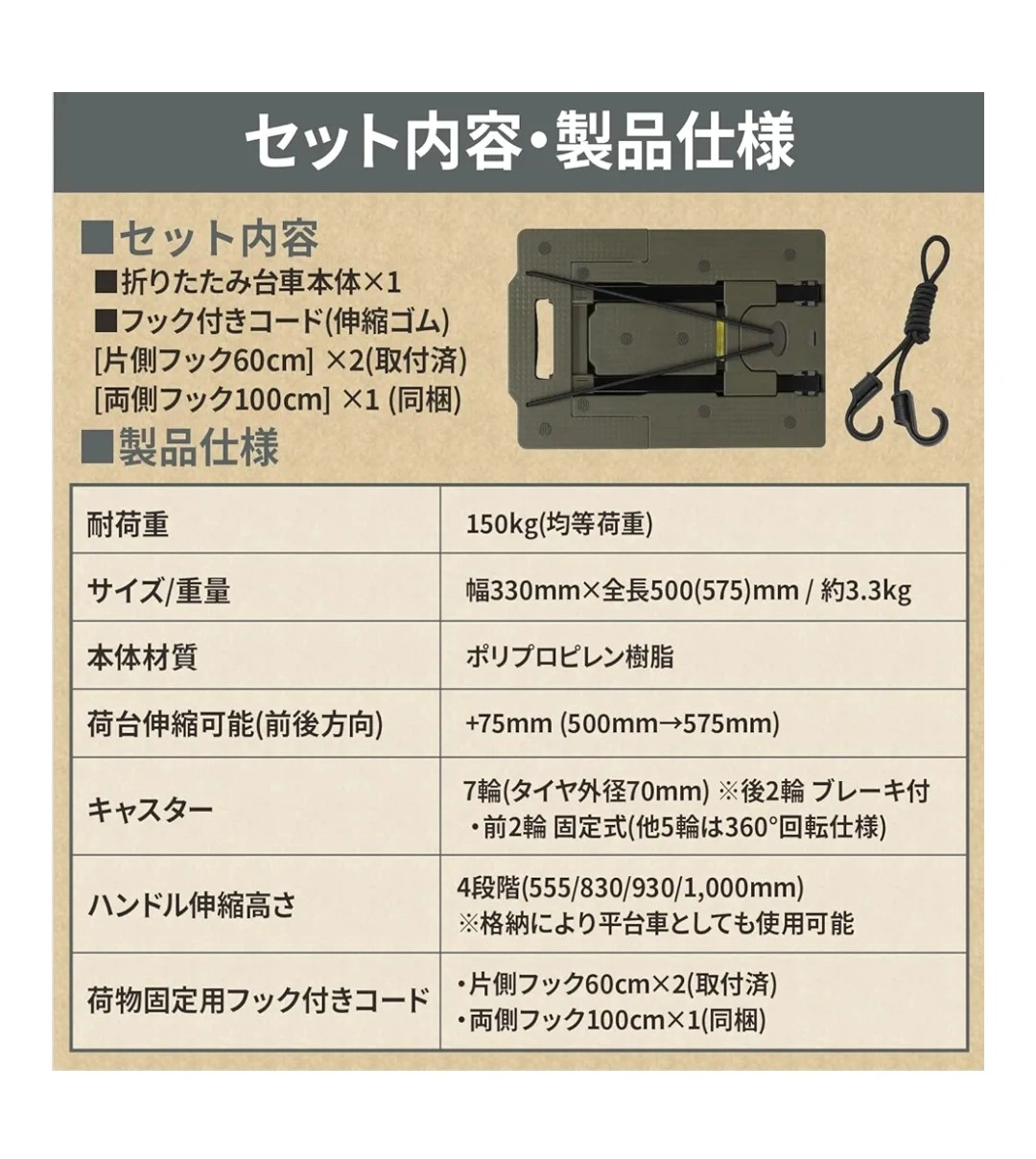 セット内容・製品仕様

■セット内容
■折りたたみ台車本体×1
■フック付きコード(伸縮ゴム)
[片側フック60cm] ×2(取付済)
[両側フック100cm] ×1 (同梱)

■製品仕様

| 耐荷重 | 150kg(均等荷重) |
|---|---|
| サイズ/重量 | 幅330mm×全長500(575)mm / 約3.3kg |
| 本体材質 | ポリプロピレン樹脂 |
| 荷台伸縮可能(前後方向) | +75mm (500mm→575mm) |
| キャスター | 7輪(タイヤ外径70mm) ※後2輪 ブレーキ付 ・前2輪 固定式(他5輪は360°回転仕様) |
| ハンドル伸縮高さ | 4段階(555/830/930/1,000mm) ※格納により平台車としても使用可能 |
| 荷物固定用フック付きコード | ・片側フック60cm×2(取付済) ・両側フック100cm×1(同梱) |